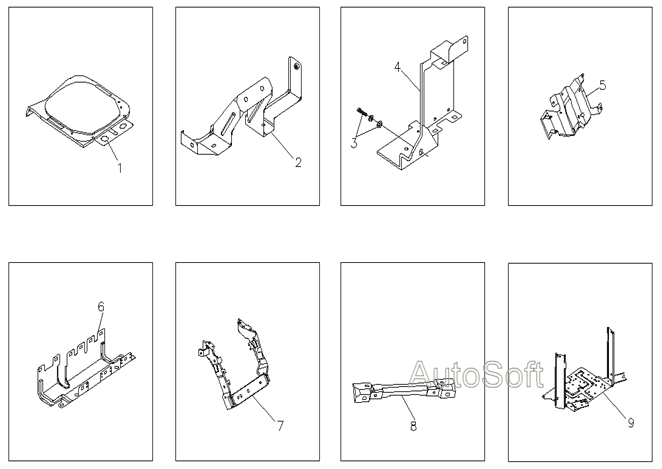 1

2

4

3

5

6

7

8

AutoSoft

9