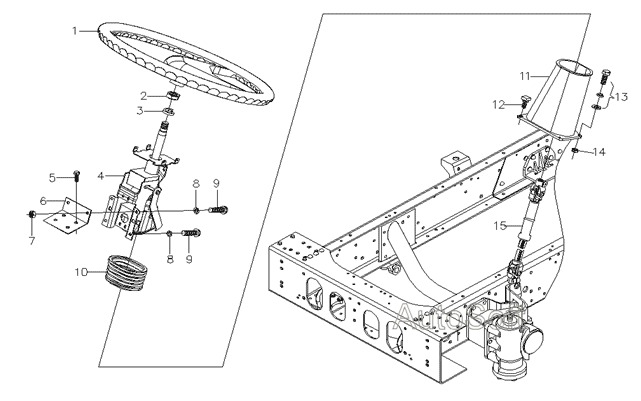 1
2
3
4
5
6
7
8
9
8
9
10
11
12
13
14
15
AutoSoft