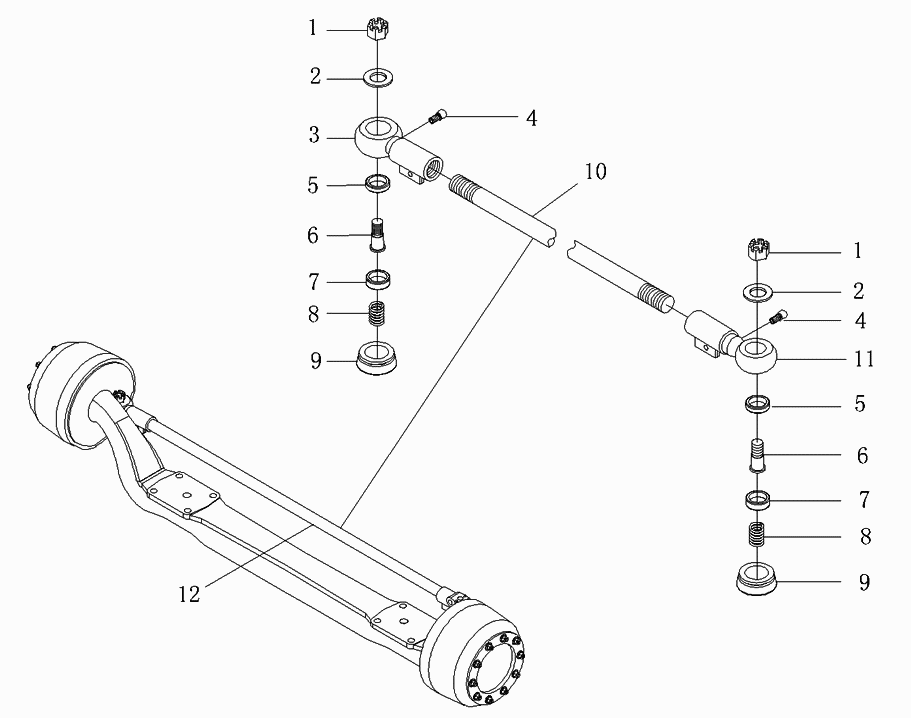 1
2
3
4
5
6
7
8
9
10
1
2
4
11
5
6
7
8
9
12