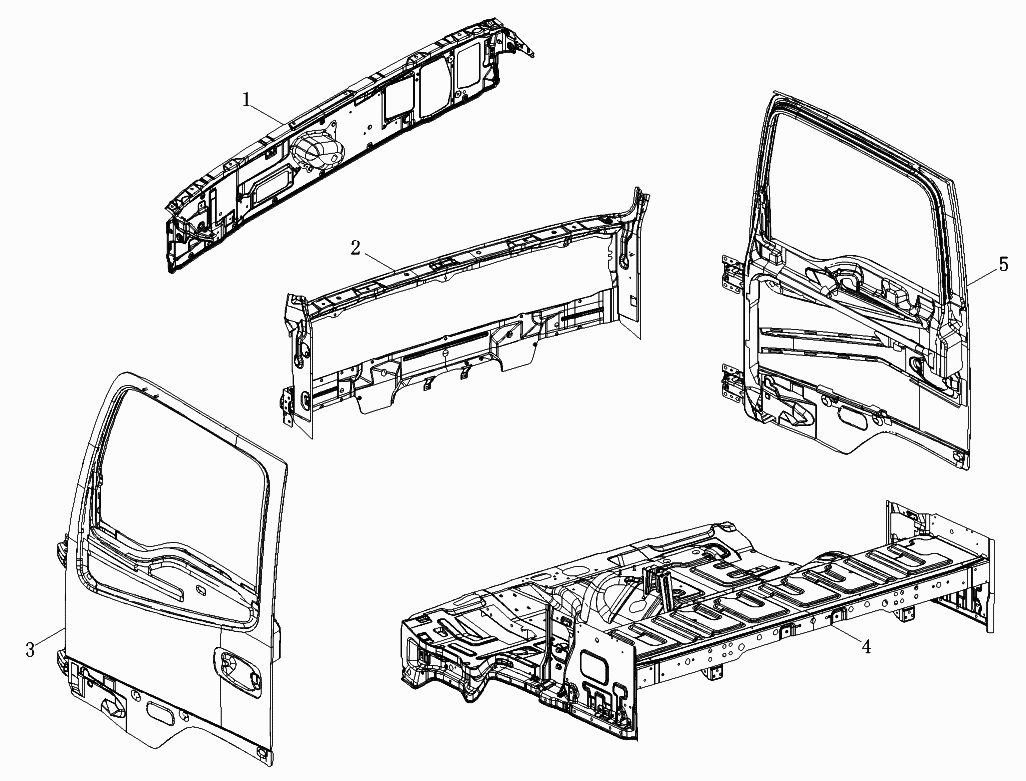 1

2

5

3

4