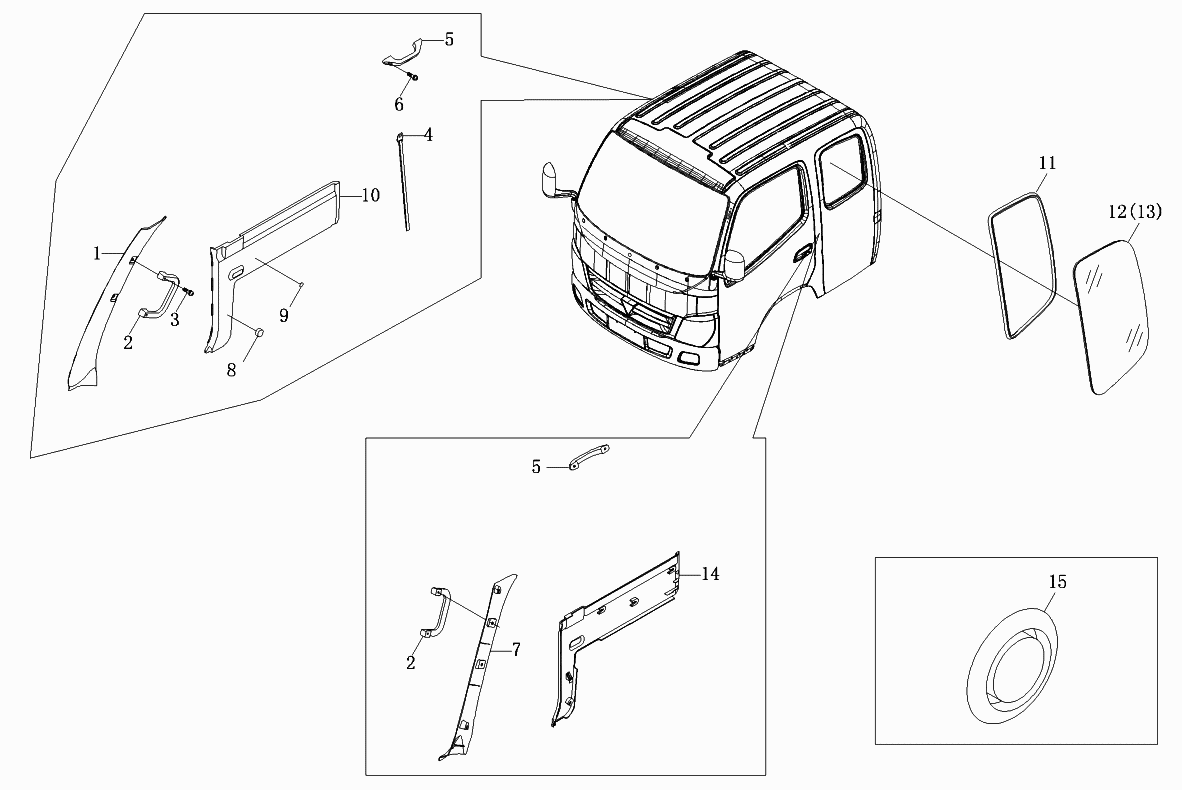 5
6
4
10
1
3
2
9
8
11
12(13)
5
14
2
7
15