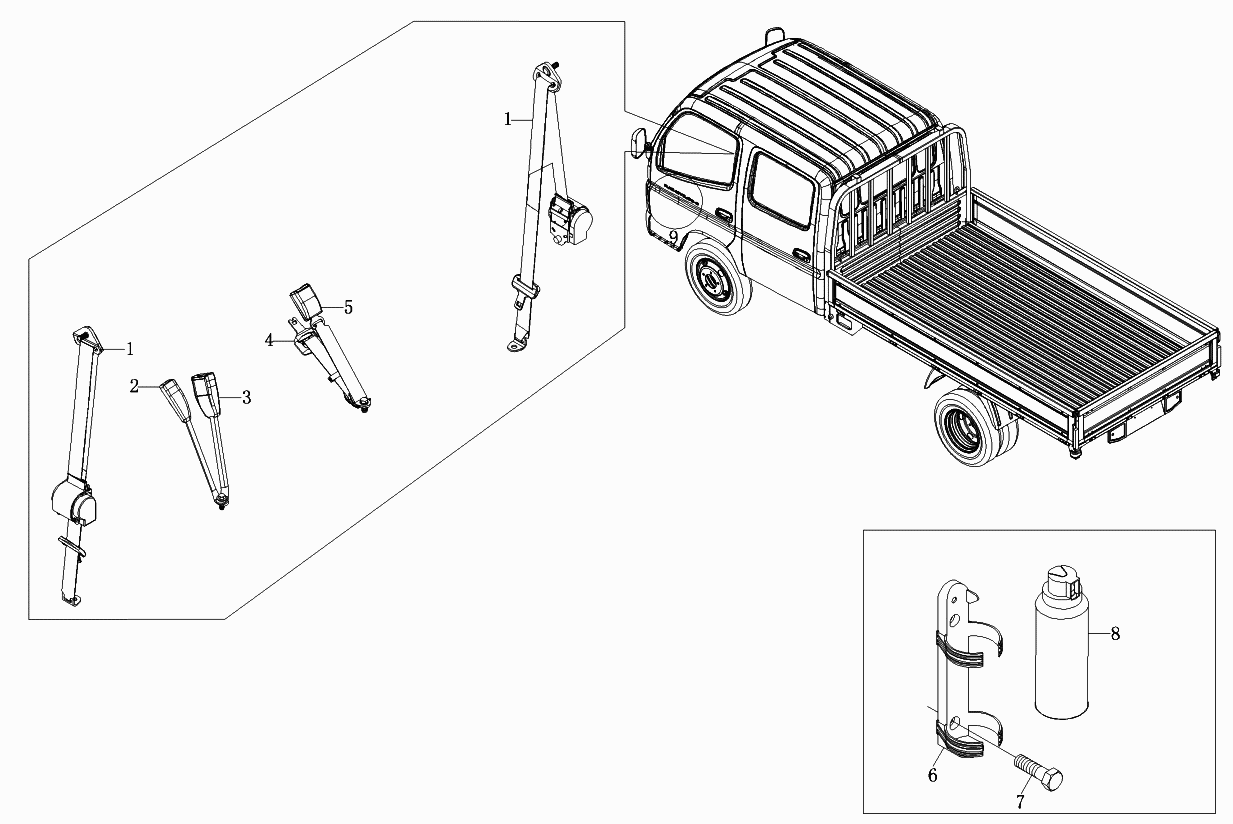 1
9
5
4
1
2
3
8
6
7