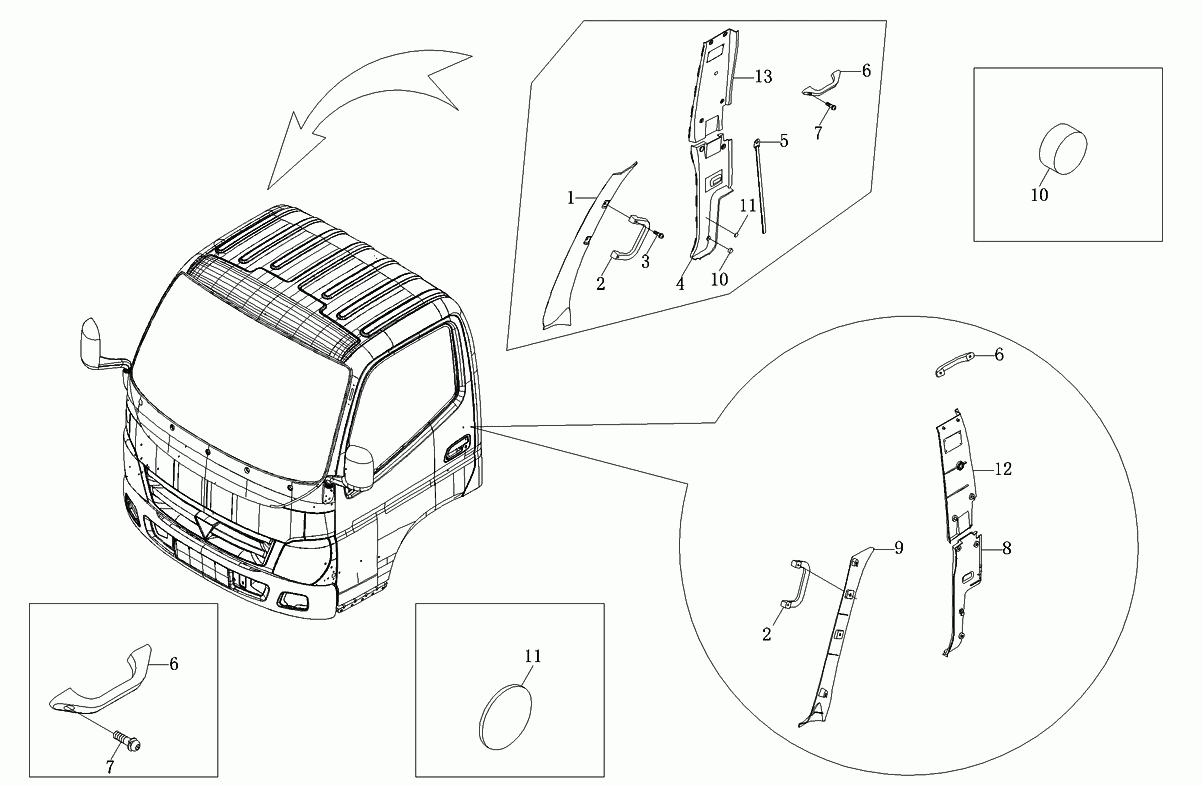 13
6
7
5
1
11
2
3
4
10
10
6
12
9
8
2
6
7
11