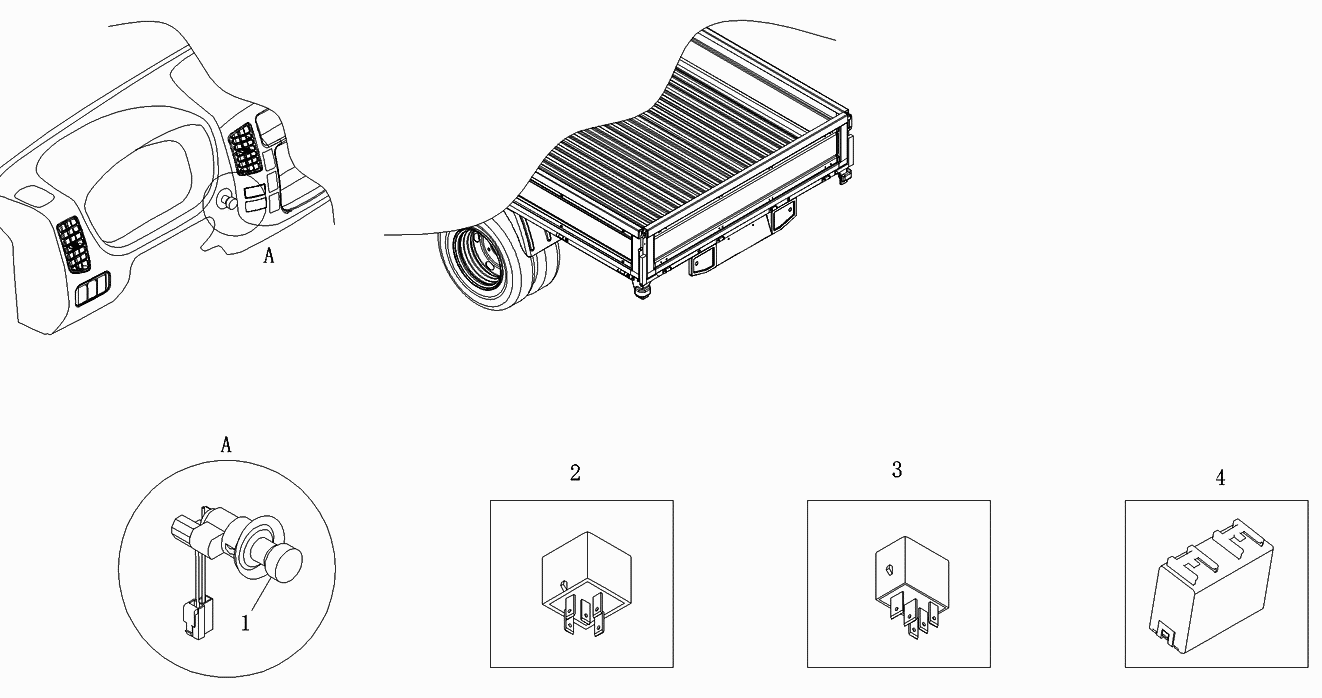 A

A

1

2

3

4