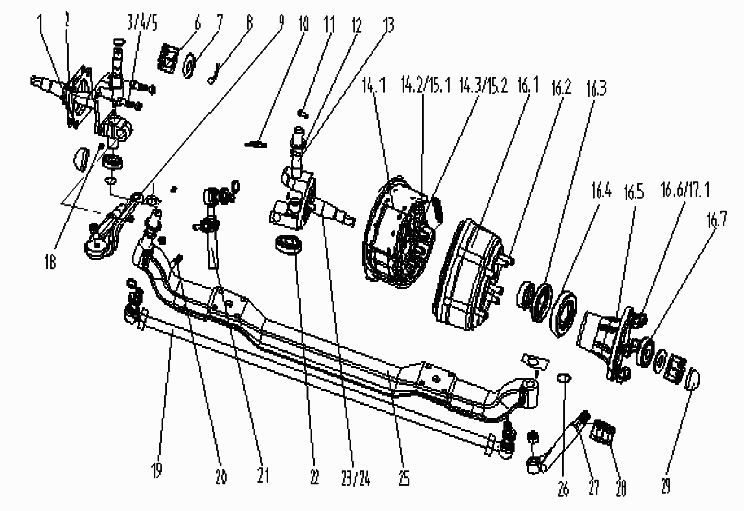 1 2 3/4/5 6 7 8 9 10 11 12 13

14.1 14.2/15.1 14.3/15.2 16.1 16.2 16.3

16.4 16.5 16.6/17.1 16.7

18

19 20 21 22 23/24 25 26 27 28 29