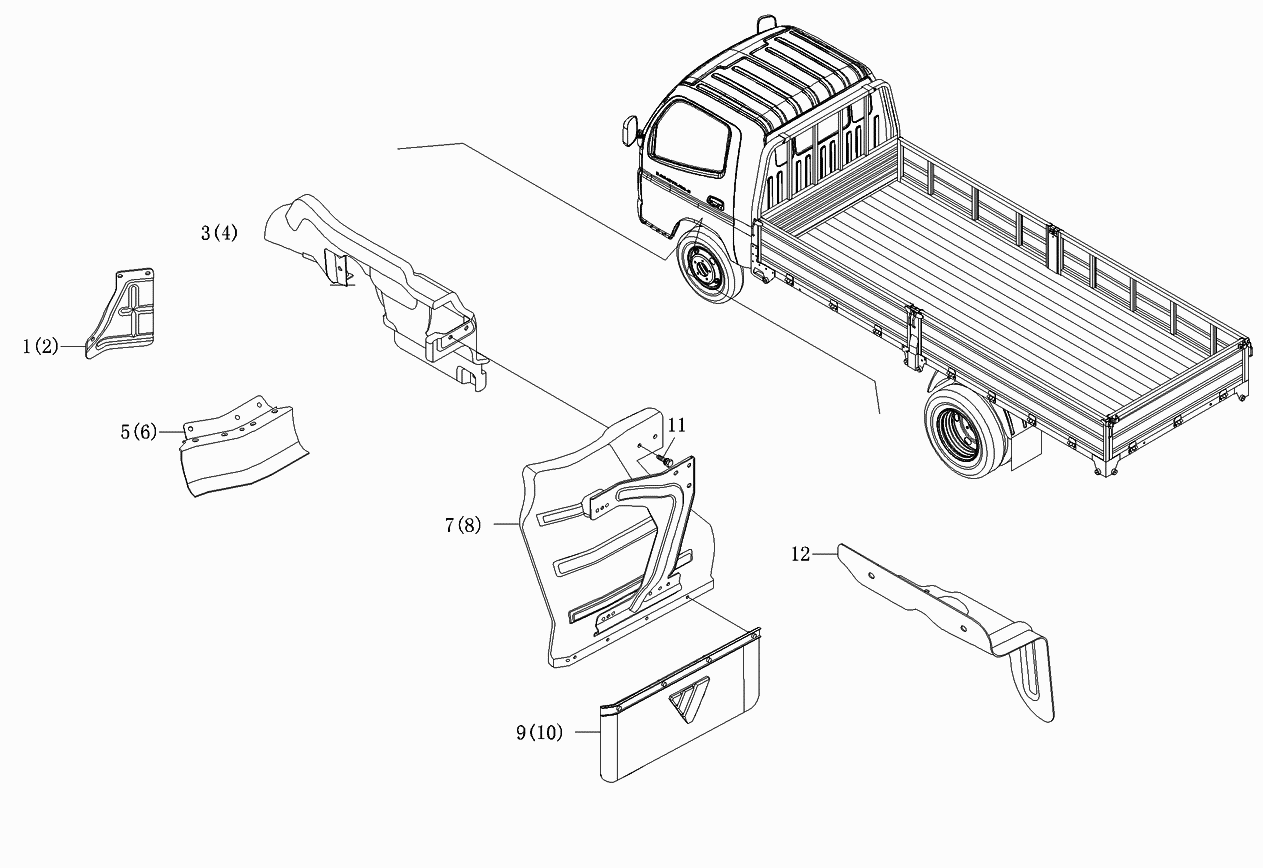 3(4)

1(2)

5(6)

11

7(8)

12

9(10)