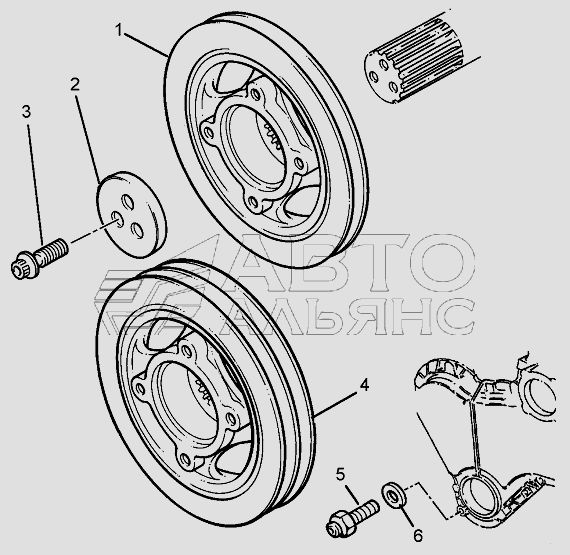 1
2
3
АВТО
АЛЬЯНС
4
5
6