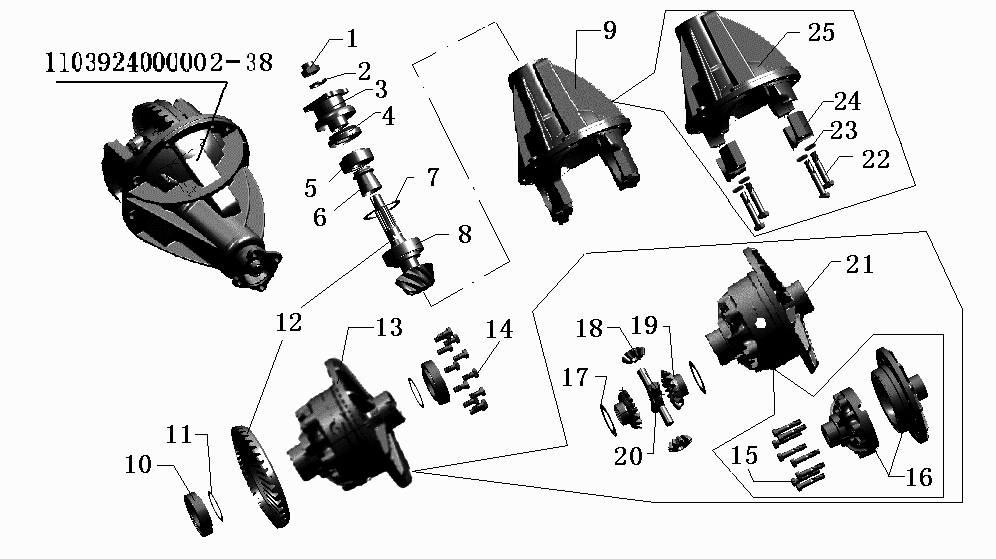 1103924000002-38

1
2
3
4
5
6
7
8
9
25
24
23
22
21
12
13
14
18
19
17
20
11
10
15
16