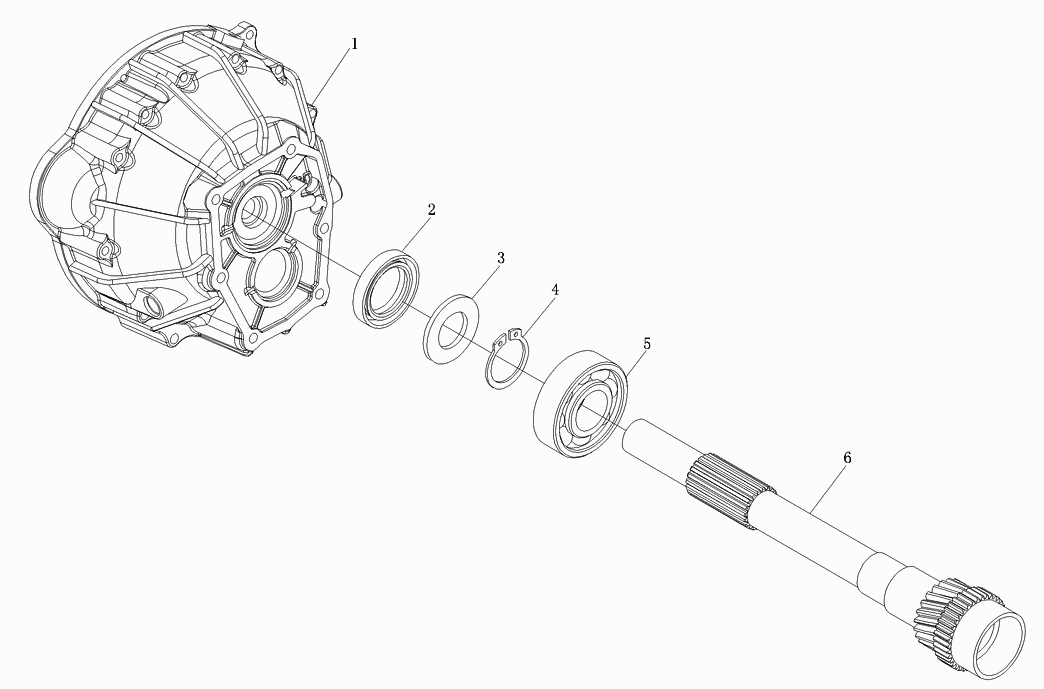 1
2
3
4
5
6