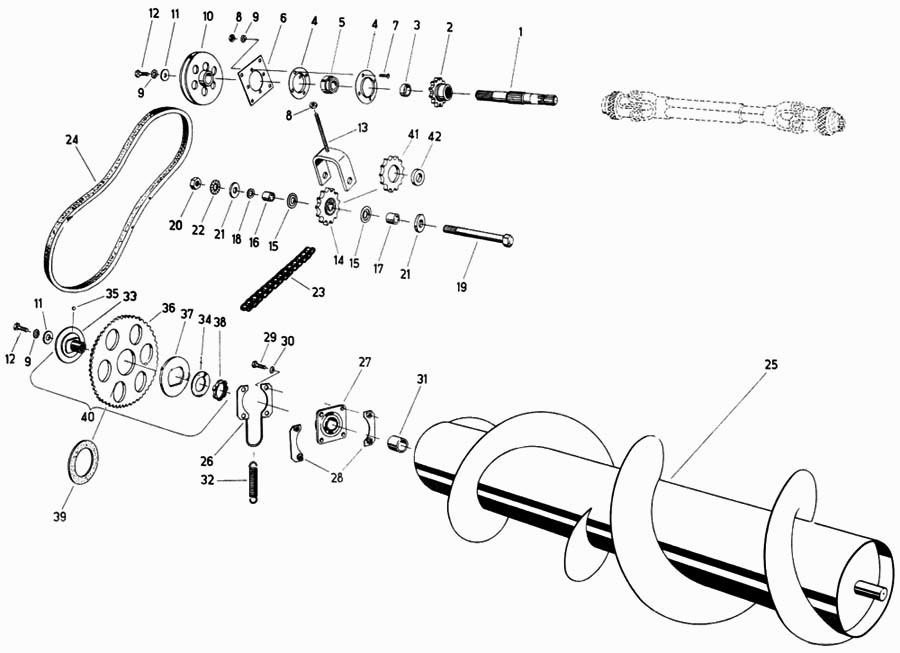 12 11 10 8 9 6 4 5 4 7 3 2 1
9
8
13
41 42
24
20 22 21 18 16 15 14 15 17 21 19
23
35 33
11
36 37 34 38
12 9
29 30
27
31
25
40
26
28
32
39