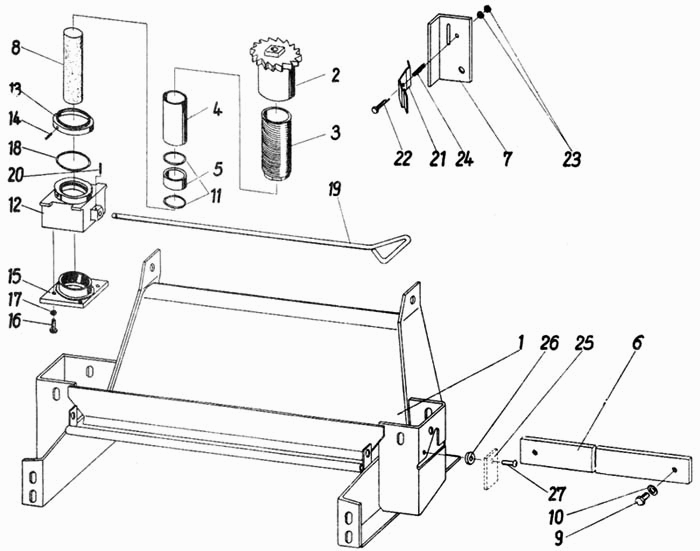 8
13
14
18
20
12
15
17
16
4
5
11
2
3
19
22
21
24
7
23
1
26
25
6
27
10
9