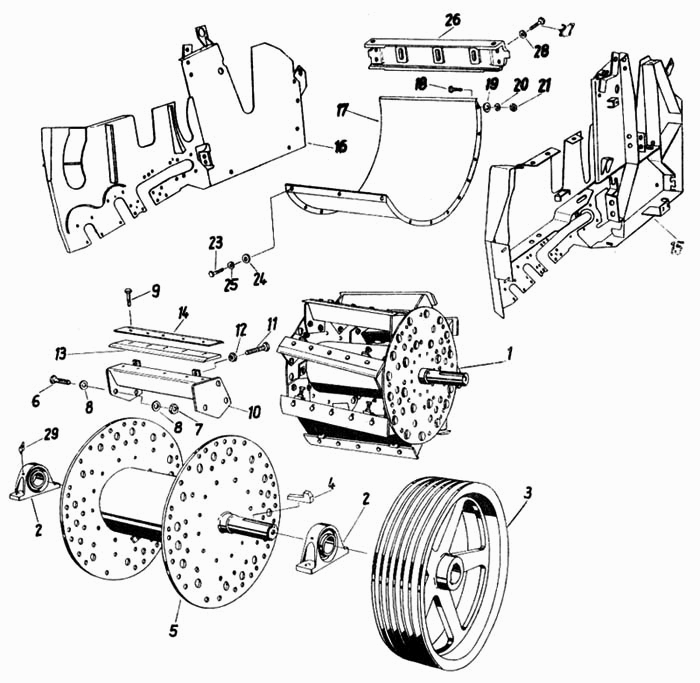 26
27
28
18
19
20
21
17
16
15
23
25
24
9
14
12
11
13
1
6
8
8
7
10
29
4
2
2
3
5