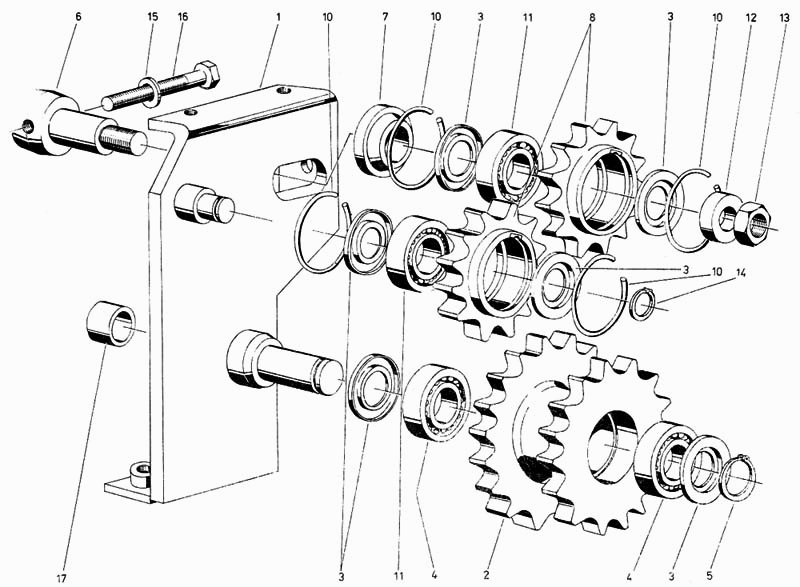 6 15 16 1 10 7 10 3 11 8 3 10 12 13

3 10 14

17 3 11 4 2 4 3 5