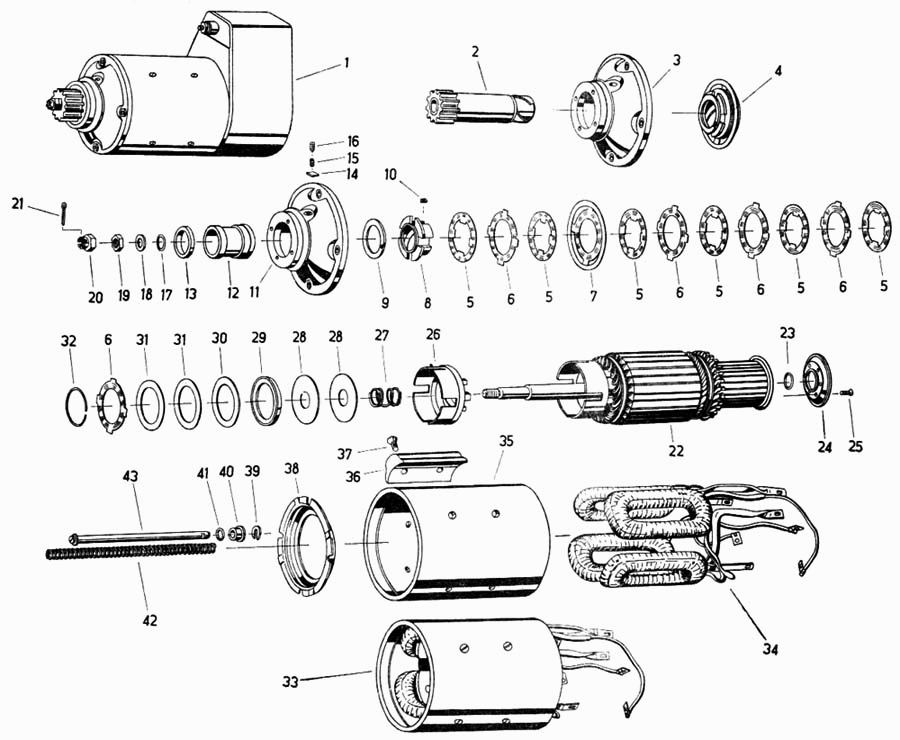 1
2
3
4
16
15
14
10
21
20
19
18
17
13
12
11
9
8
5
6
5
7
5
6
5
6
5
6
5
32
6
31
31
30
29
28
28
27
26
23
22
24
25
37
36
35
43
41
40
39
38
42
34
33