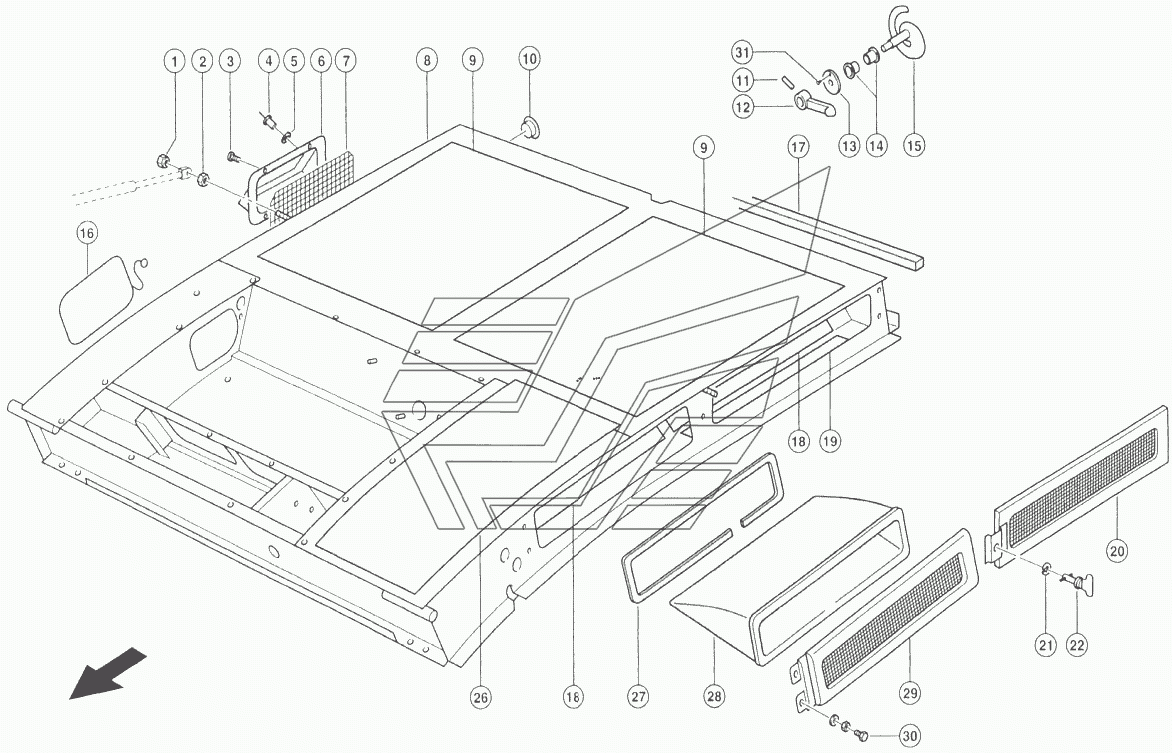 1
2
3
4
5
6
7
8
9
10
31
11
12
13
14
15
9
17
16
18
19
20
21
22
26
18
27
28
29
30