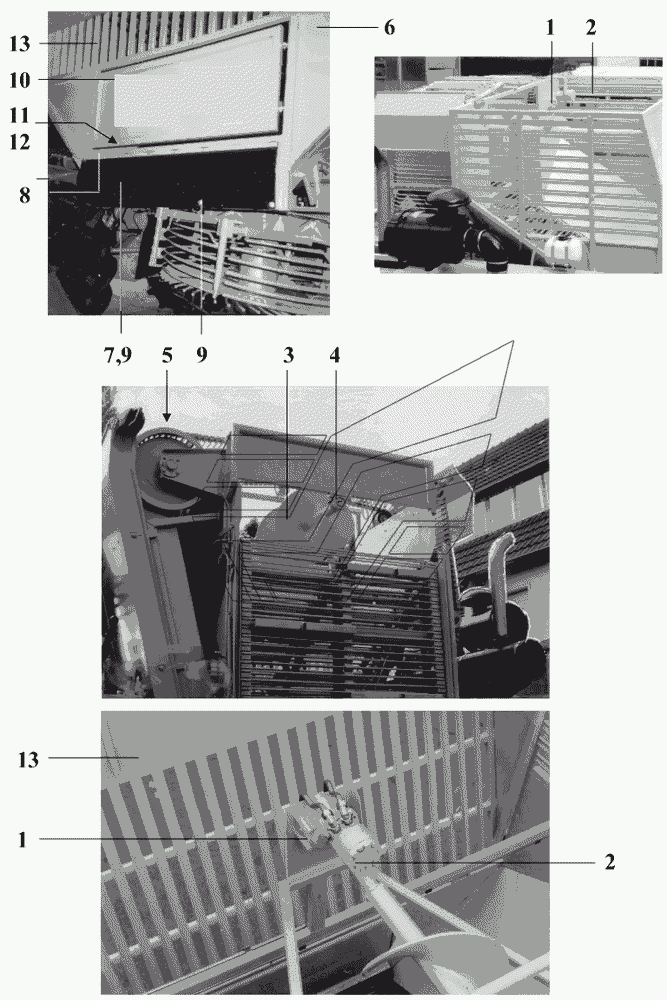 13
10
11
12
8
6
7,9
9
1
2
5
3
4
13
1
2