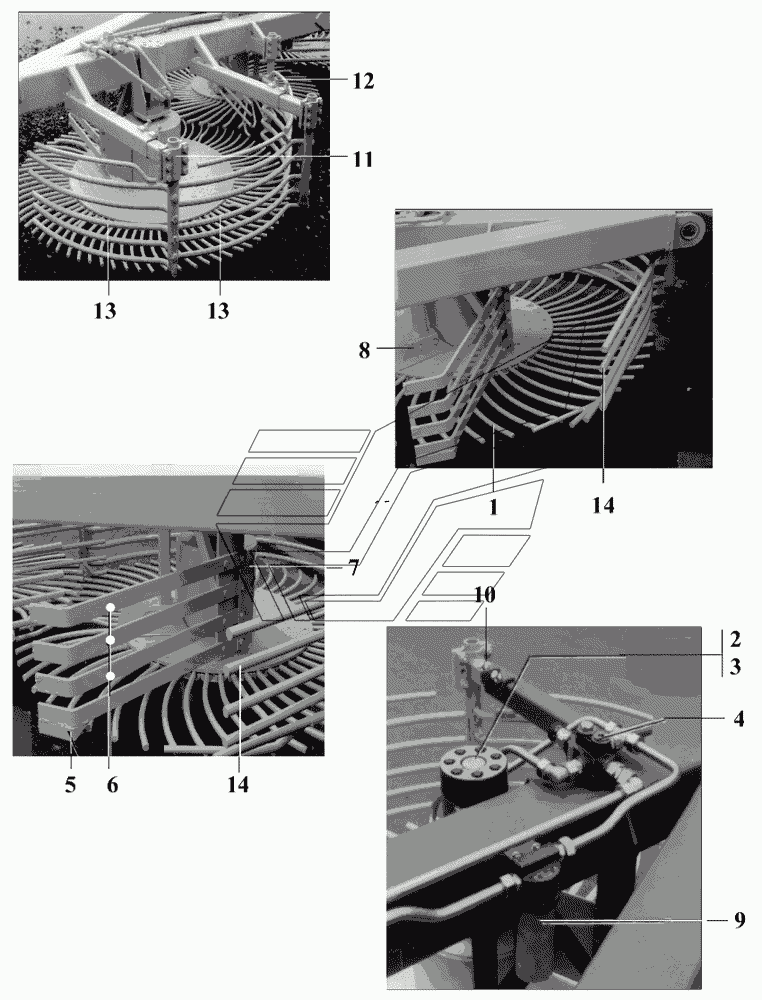 12
11
13
13
8
1
14
7
10
2
3
4
5
6
14
9