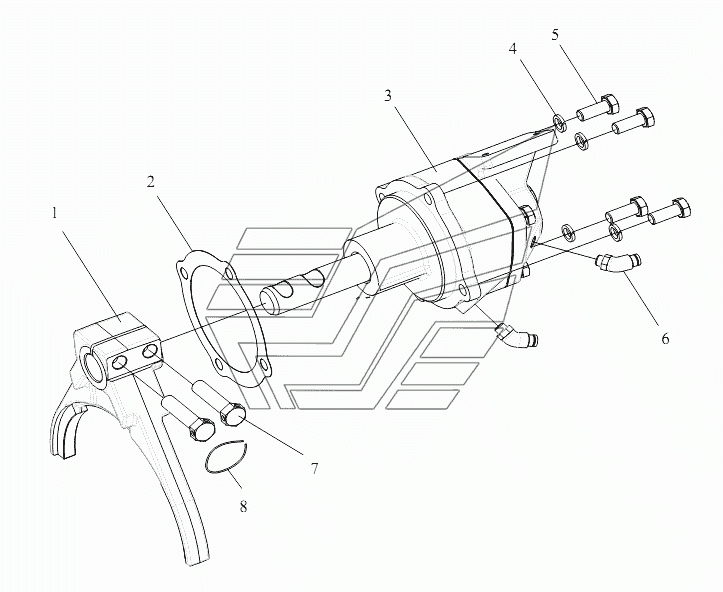 1
2
3
4
5
6
7
8