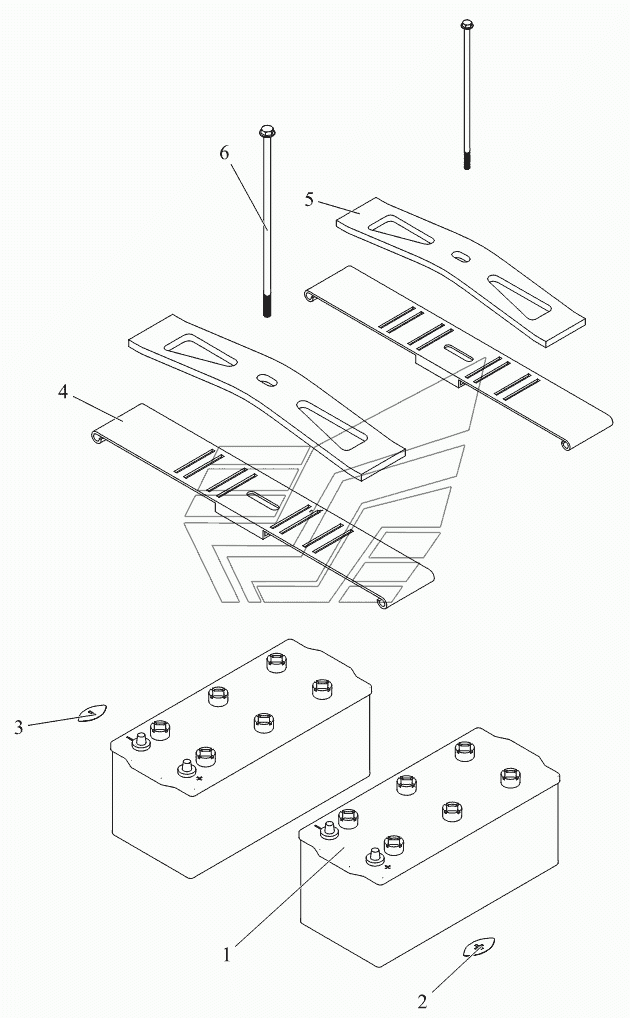 6
5
4
3
1
2