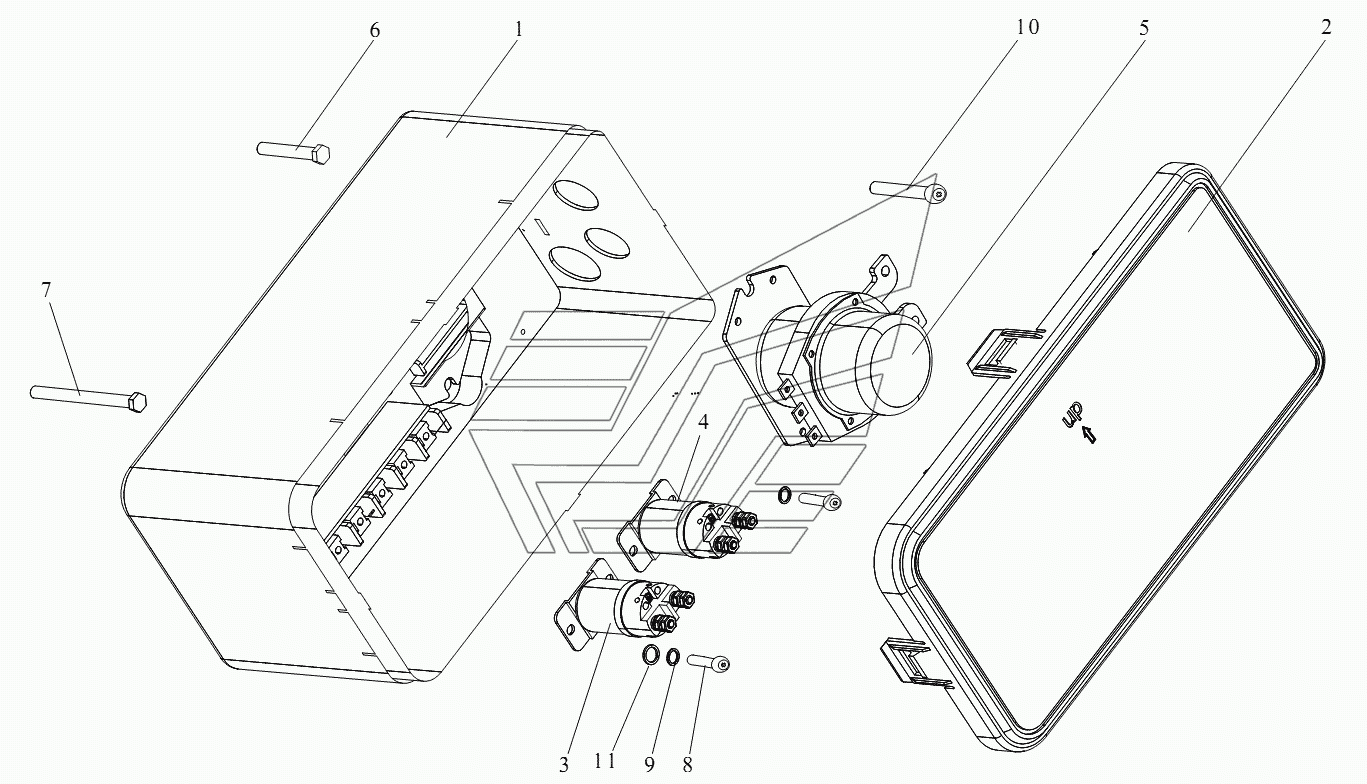 6
1
10
5
2
7
4
UP
3
11
9
8