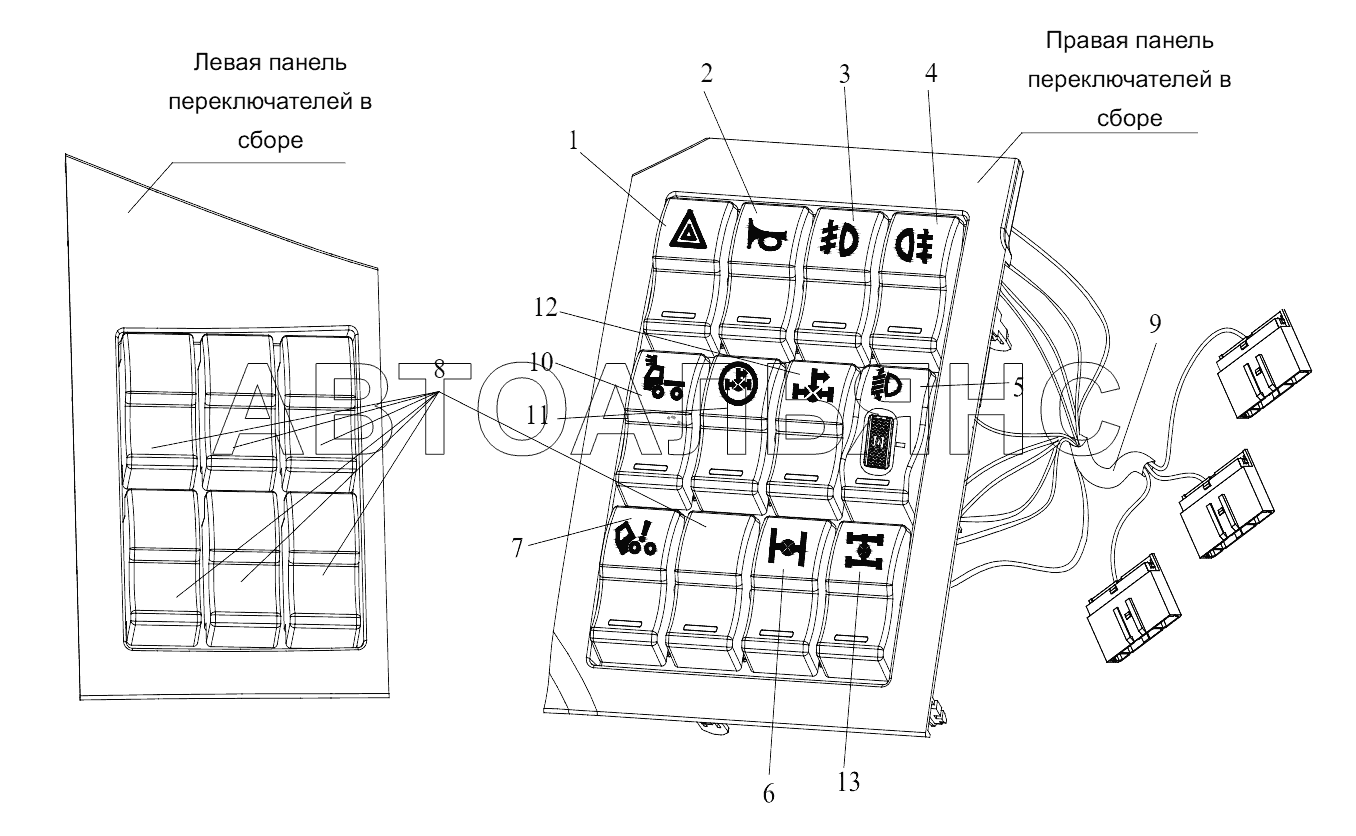 Левая панель переключателей в сборе

Правая панель переключателей в сборе

1
2
3
4
12
10
11
8
5
9
7
6
13

АВТОАЛЬЯНС