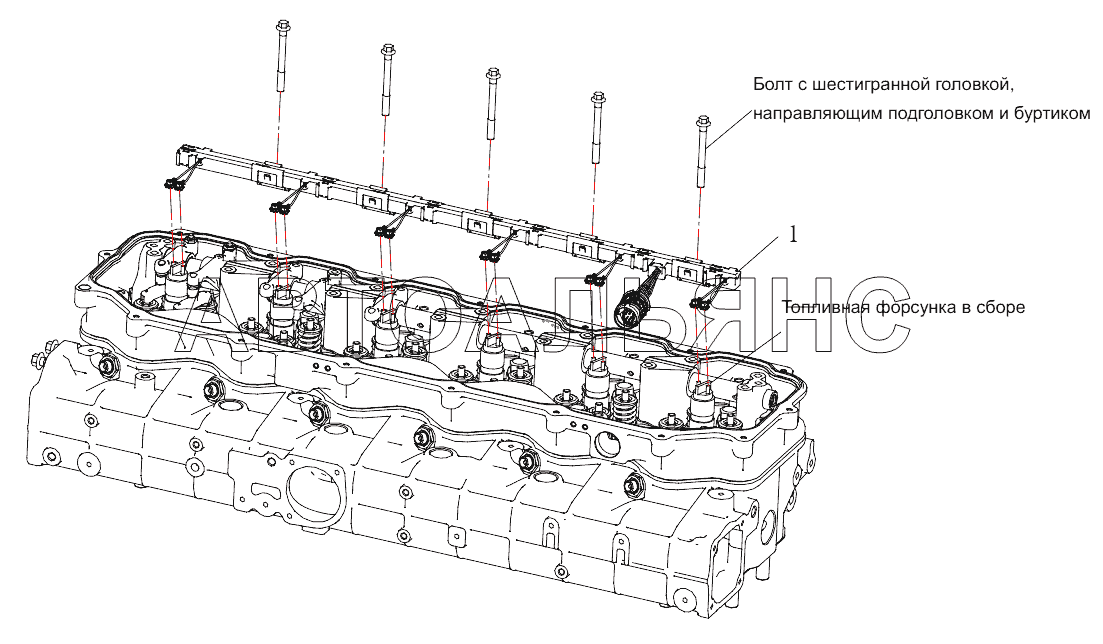 Болт с шестигранной головкой, направляющим подголовком и буртиком

1

Топливная форсунка в сборе

АВТОАЛЬЯНС