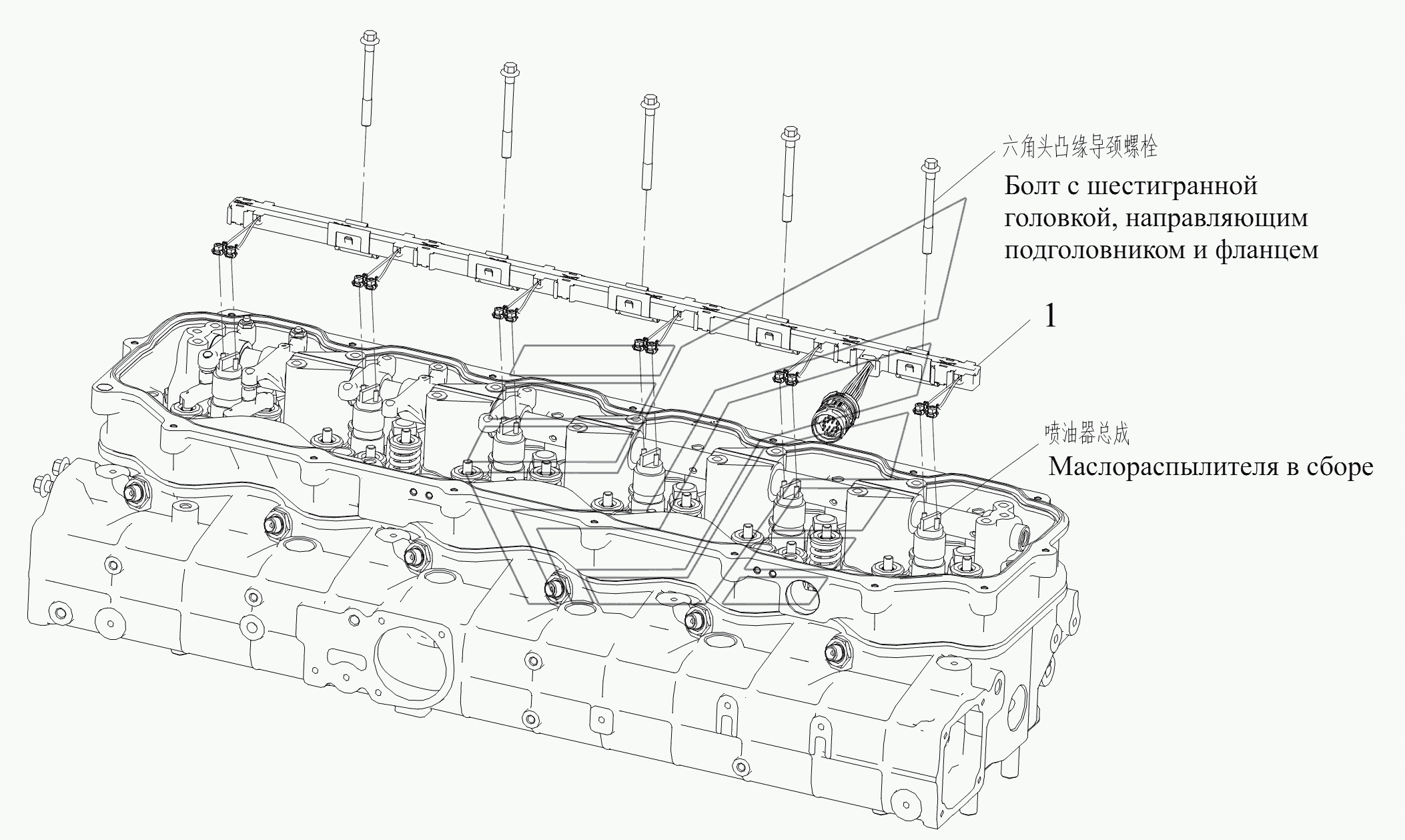 六角头凸缘导颈螺栓
Болт с шестигранной головкой, направляющим подголовником и фланцем

1

喷油器总成
Маслораспылителя в сборе