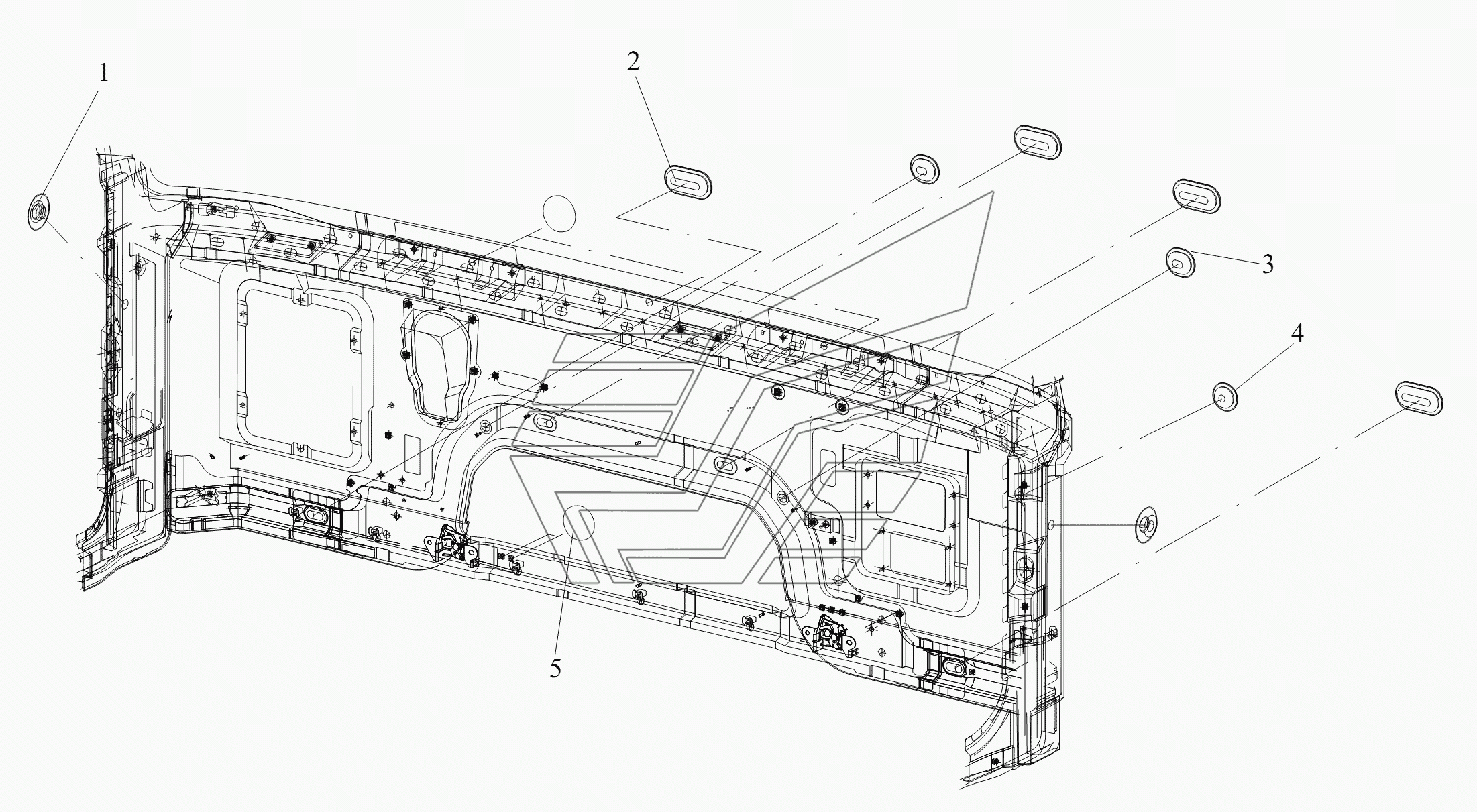 1
2
3
4
5