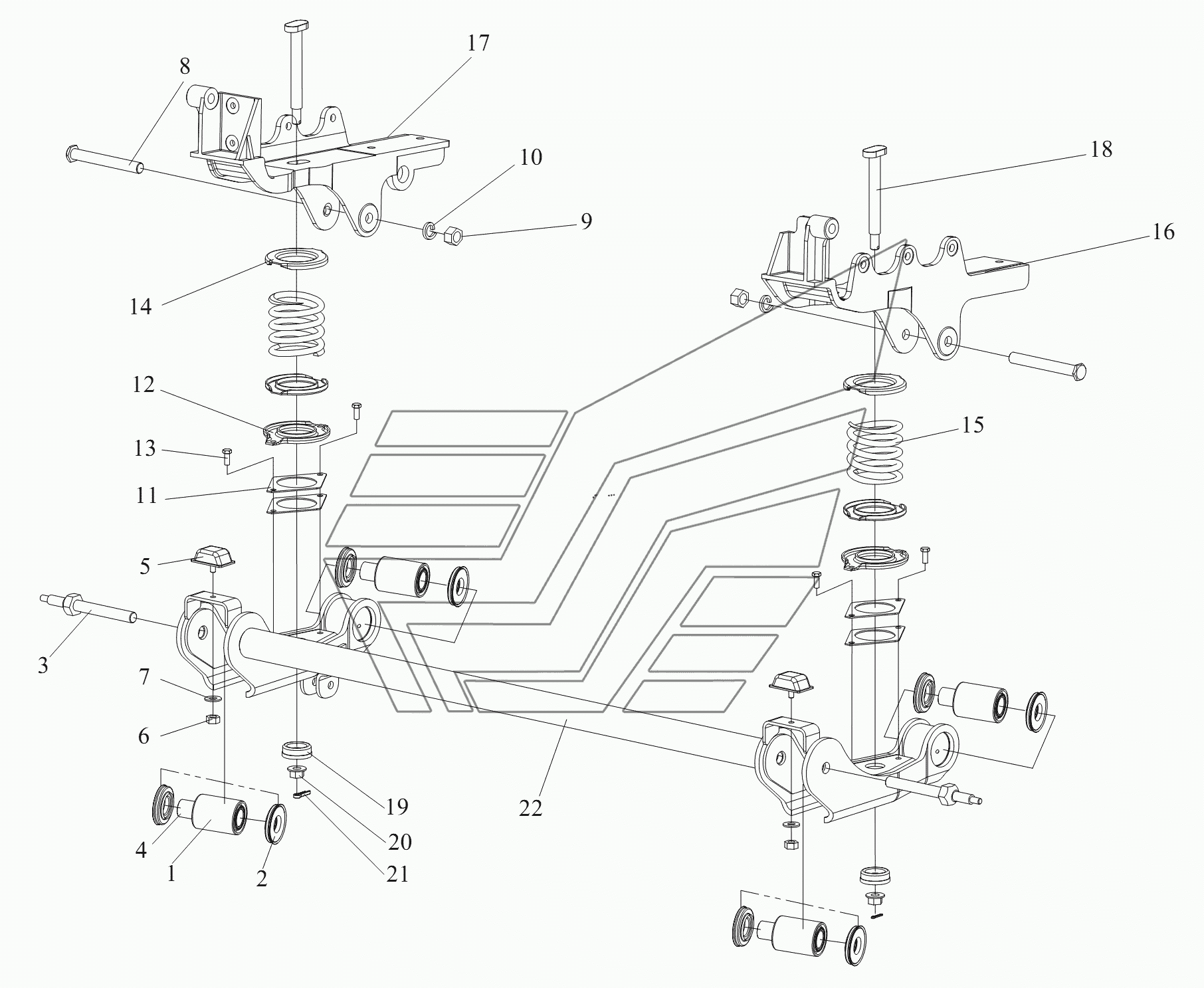 17
8
10
18
9
16
14
12
15
13
11
5
3
7
6
19
22
20
4
1
2
21