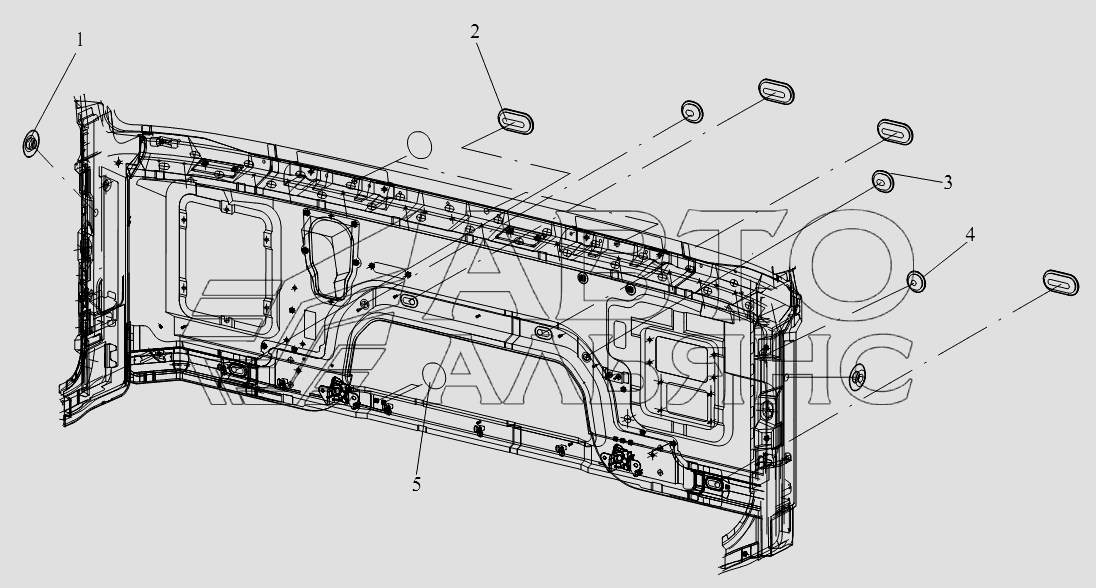 1
2
3
4
5
АВТО
АЛЬЯНС