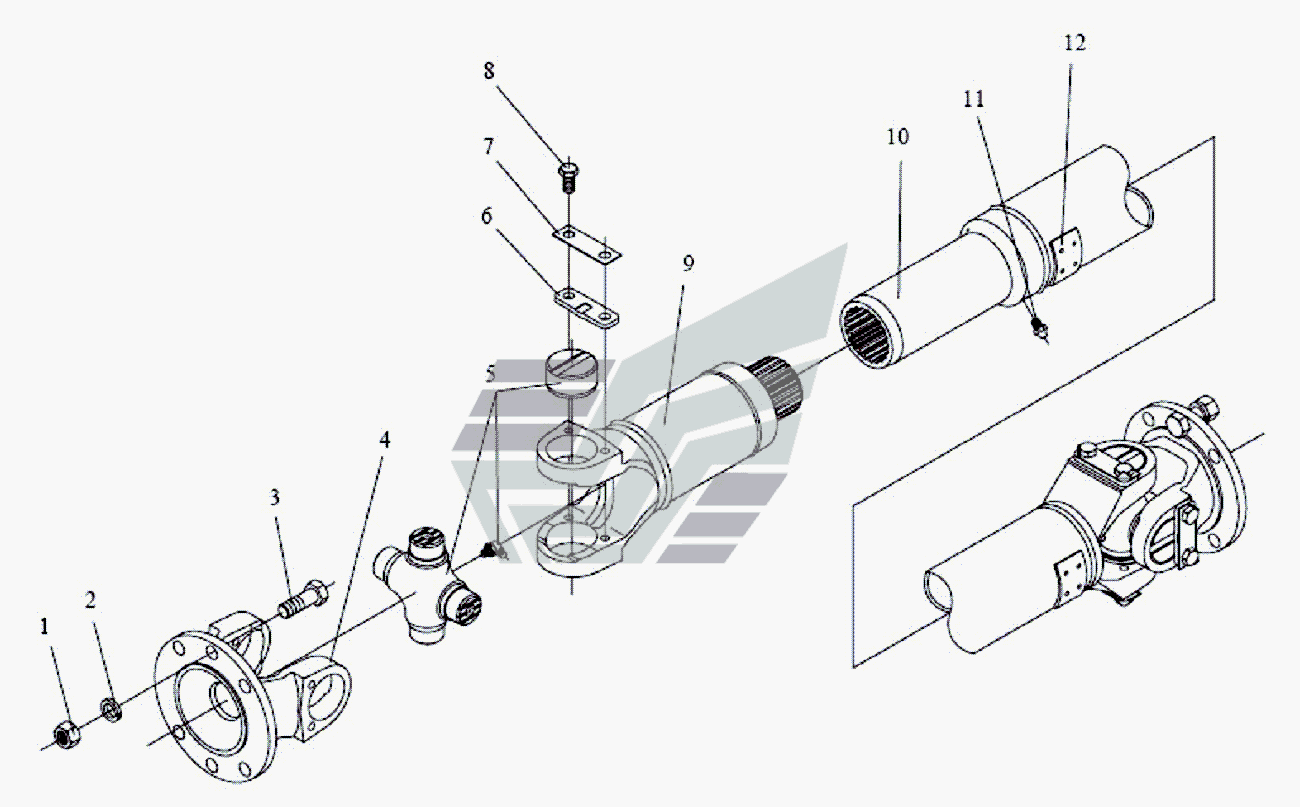 8
7
6
5
4
3
2
1
9
10
11
12