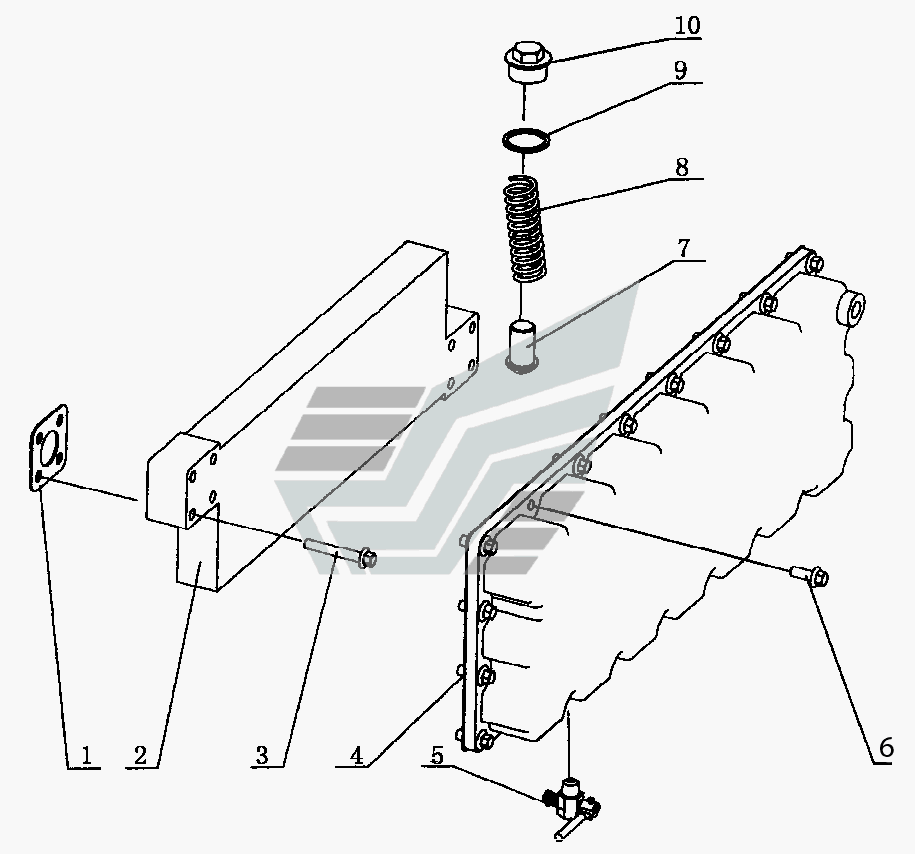 10
9
8
7
1
2
3
4
5
6