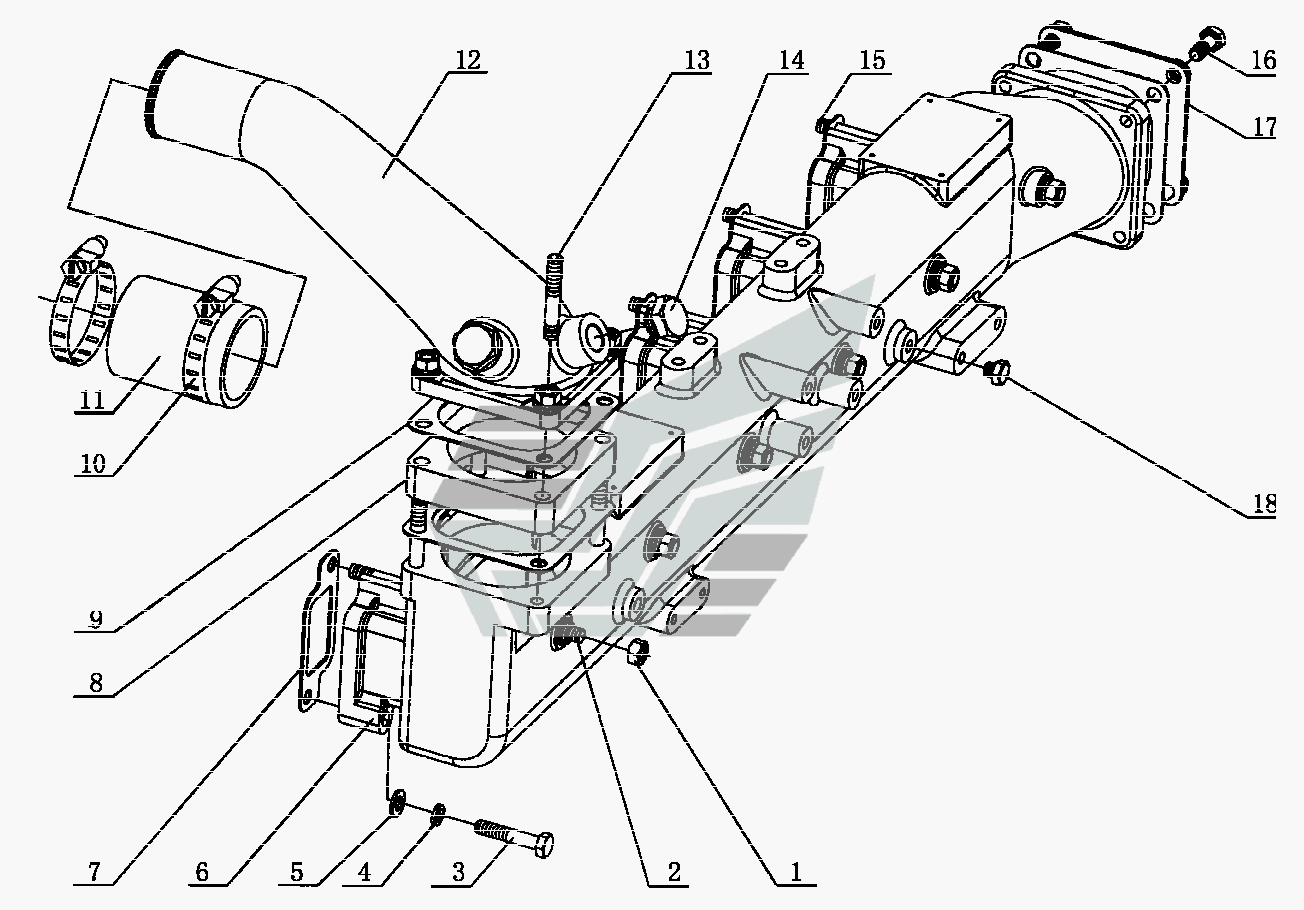 12
13
14
15
16
17
11
10
18
9
8
7
6
5
4
3
2
1