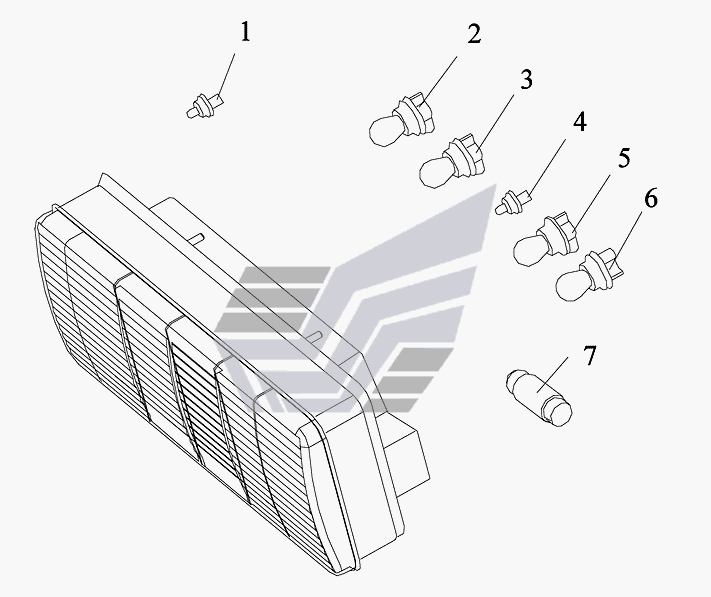 1
2
3
4
5
6
7