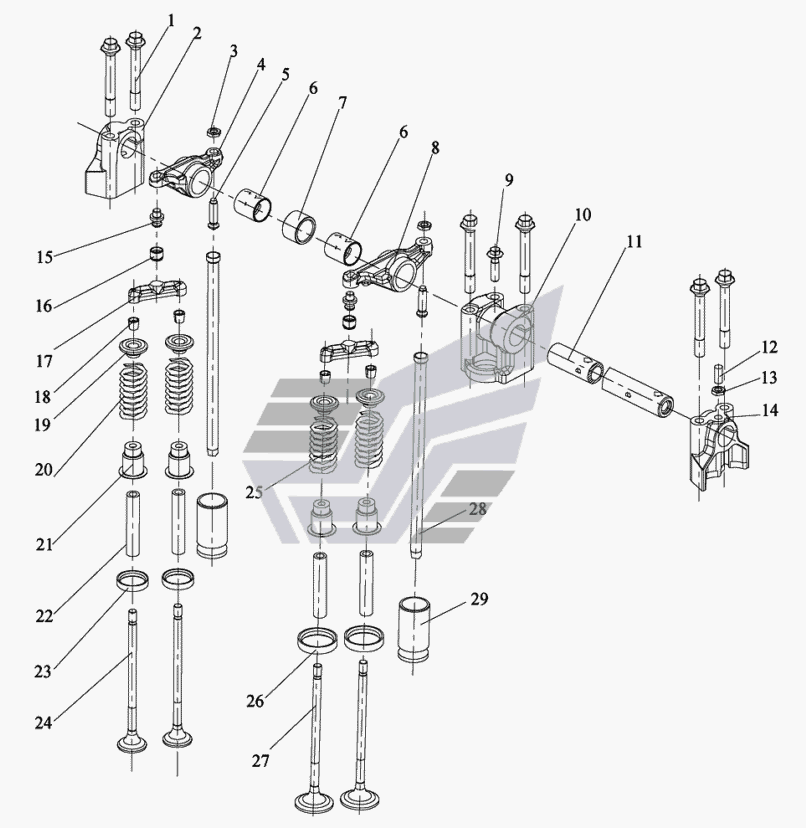 1
2
3
4
5
6
7
6
8
9
10
11
12
13
14
15
16
17
18
19
20
21
22
23
24
25
26
27
28
29