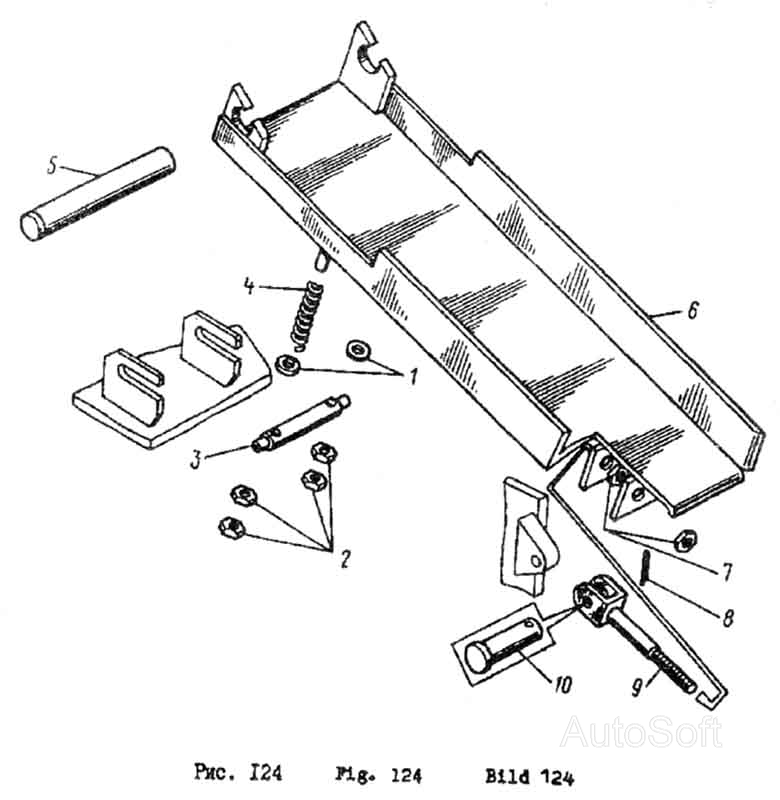 5

4

6

1

3

2

7

8

10

9

AutoSoft

Рис. I24 Fig. 124 Bild 124