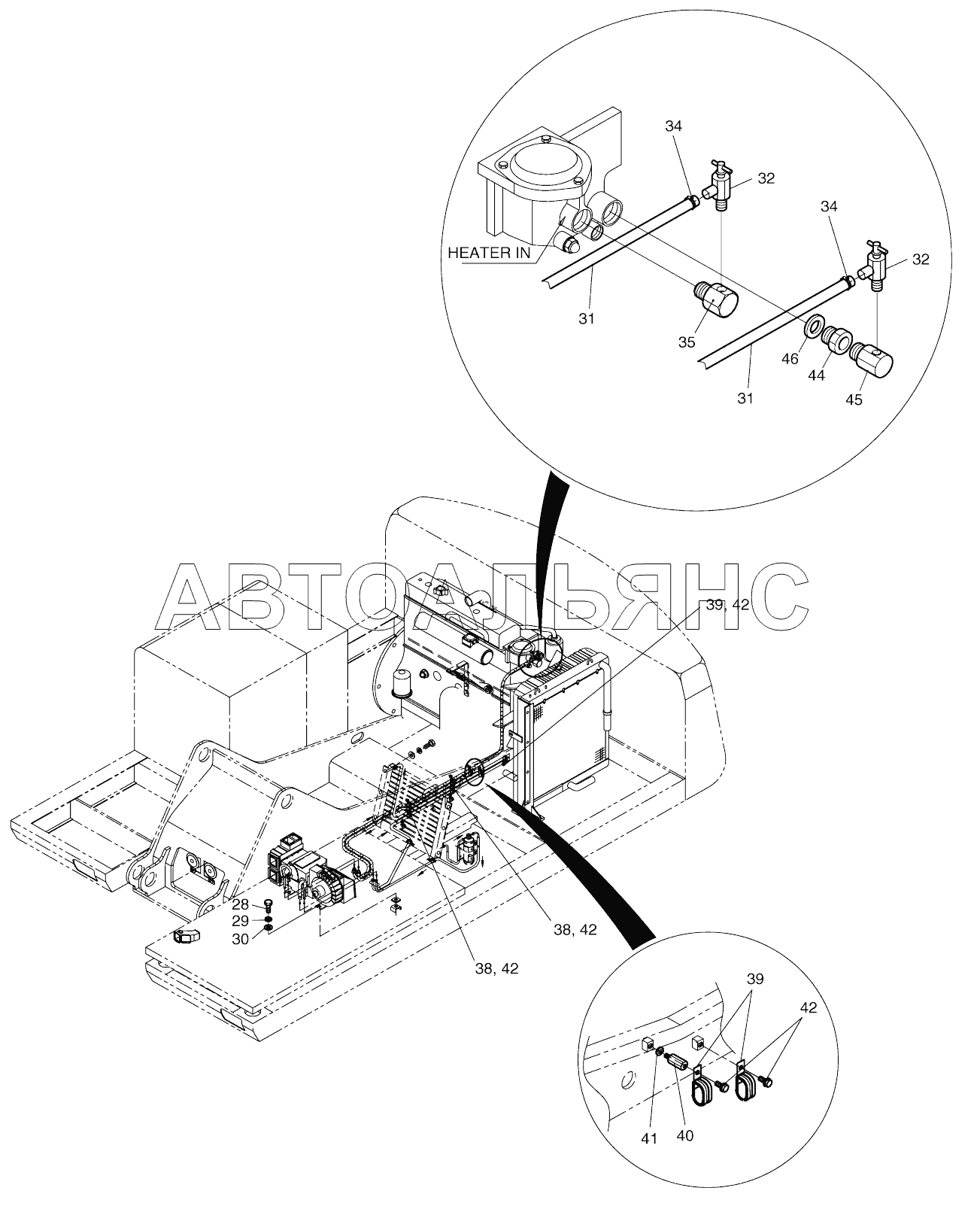 34
32
34
32
HEATER IN
31
35
46
44
45
31

АВТОАЛЬЯНС

39, 42
28
29
30
38, 42
38, 42

39
42
41
40