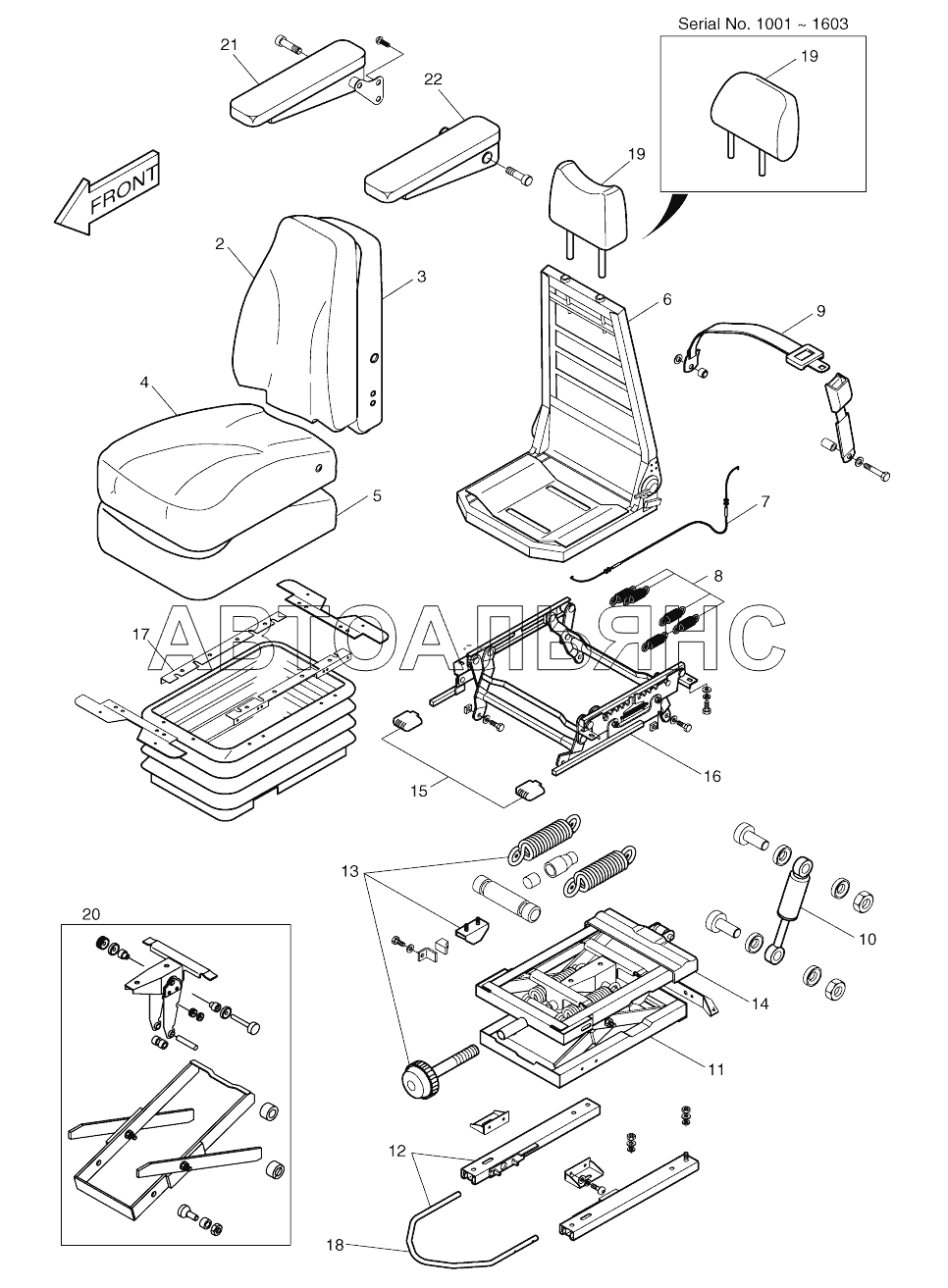 Serial No. 1001 ~ 1603

19

21

22

FRONT

19

2

3

6

9

4

5

7

8

АВТОАЛЬЯНС

17

16

15

13

10

14

11

20

12

18