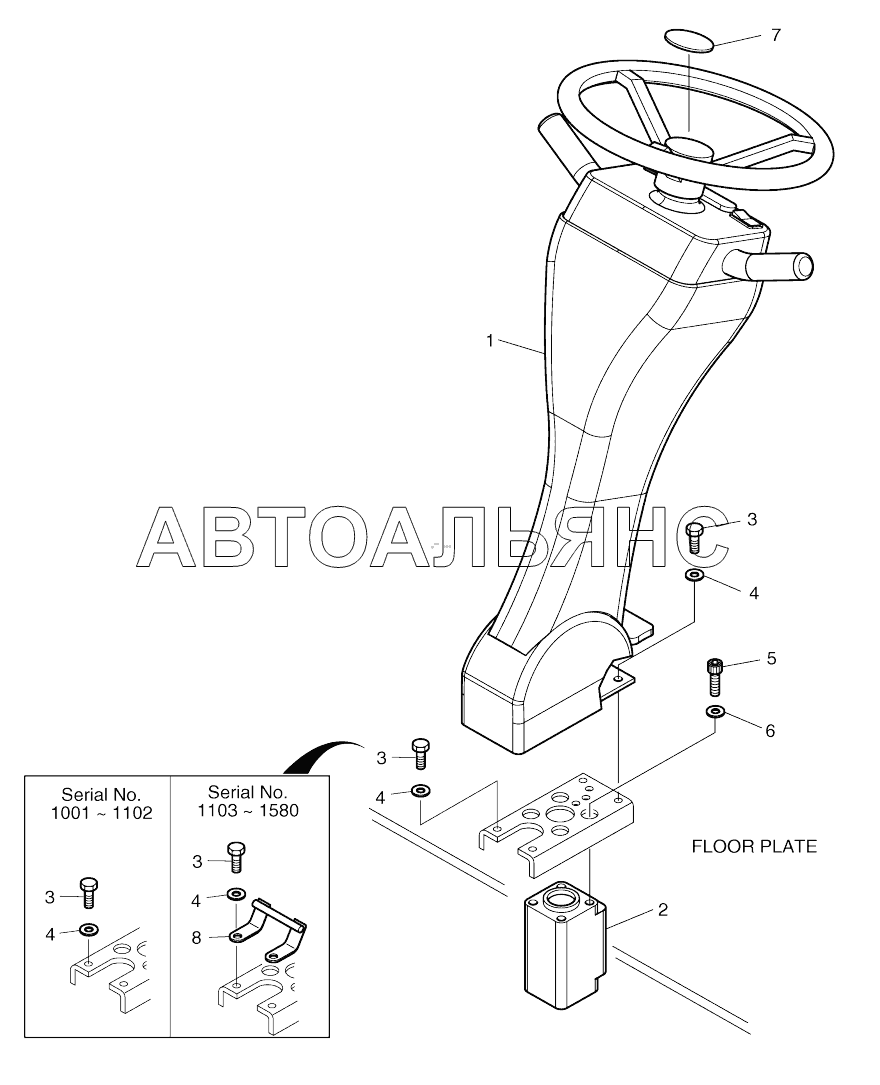 7

1

АВТОАЛЬЯНС

3

4

5

6

3

4

FLOOR PLATE

2

Serial No.
1001 ~ 1102

3

4

Serial No.
1103 ~ 1580

3

4

8