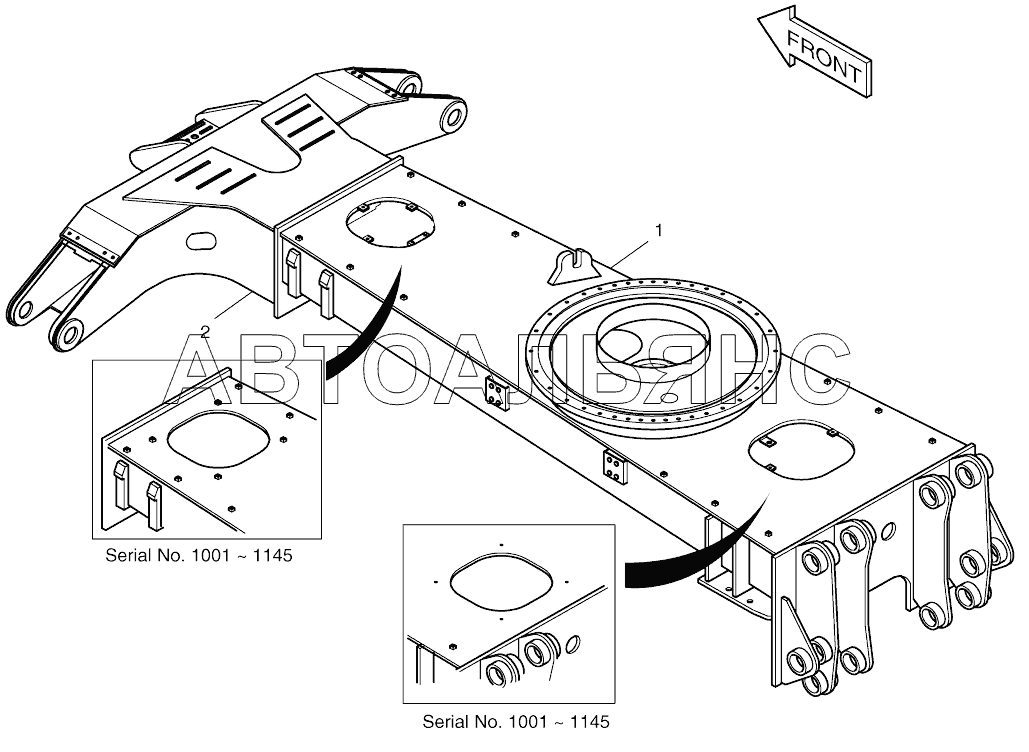 FRONT

1

2

АВТОАЛЬЯНС

Serial No. 1001 ~ 1145

Serial No. 1001 ~ 1145