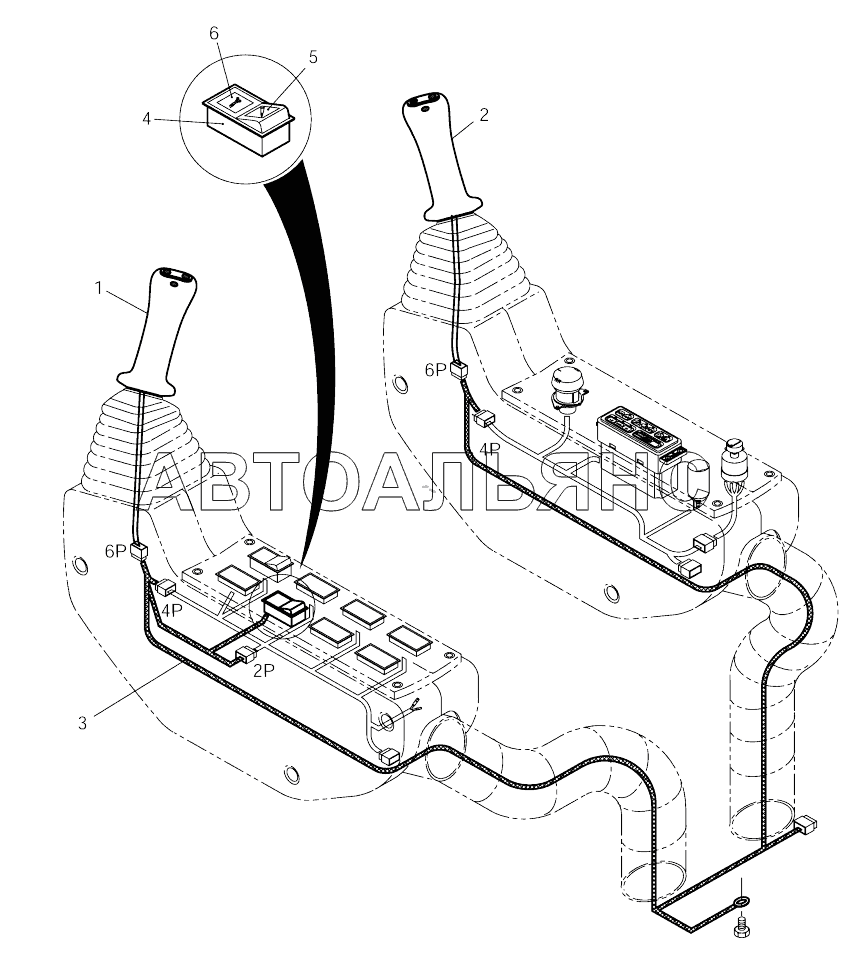 6
5
4
2
1
6P
4P
АВТОАЛЬЯНС
6P
4P
2P
3