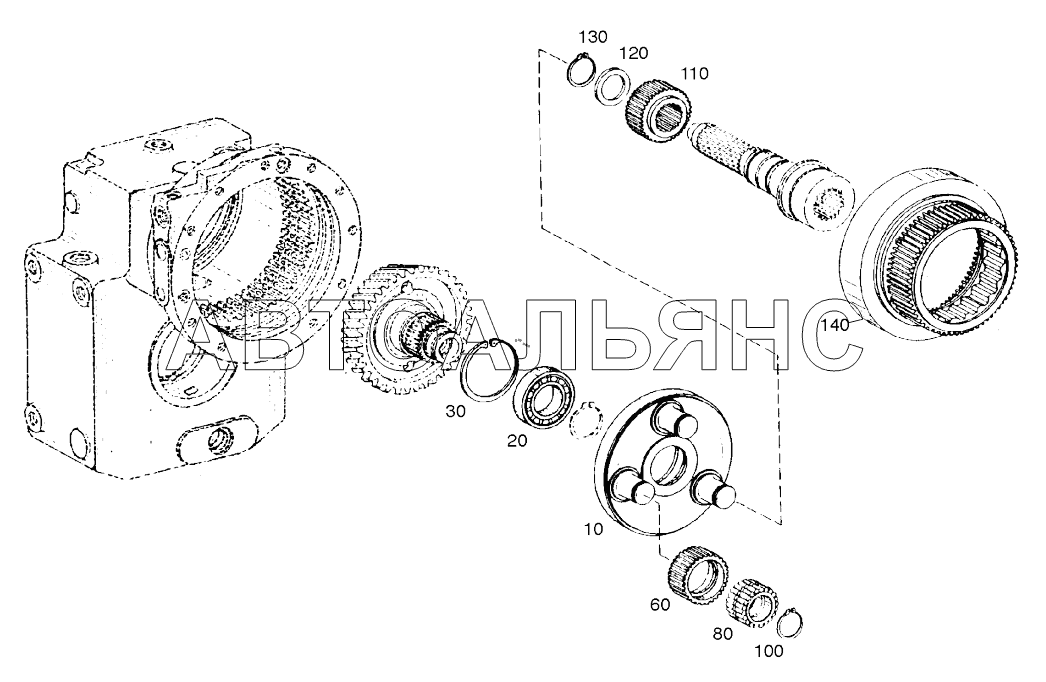 130
120
110
АВТОАЛЬЯНС
140
30
20
10
60
80
100