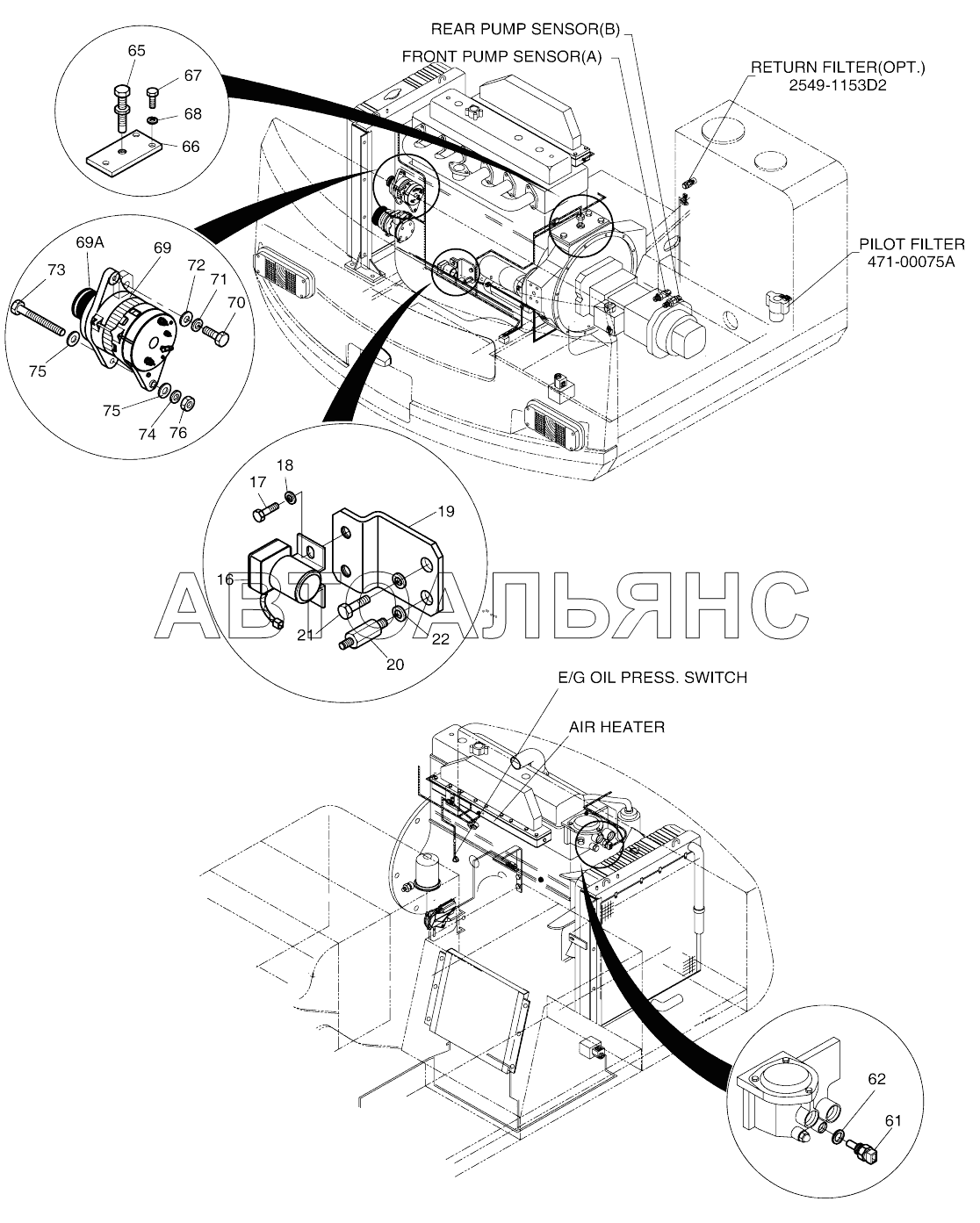 REAR PUMP SENSOR(B)
FRONT PUMP SENSOR(A)
RETURN FILTER(OPT.)
2549-1153D2
PILOT FILTER
471-00075A
65
67
68
66
69A
69
73
72
71
70
75
75
74
76
18
17
19
16
21
22
20
АВТОАЛЬЯНС
E/G OIL PRESS. SWITCH
AIR HEATER
62
61