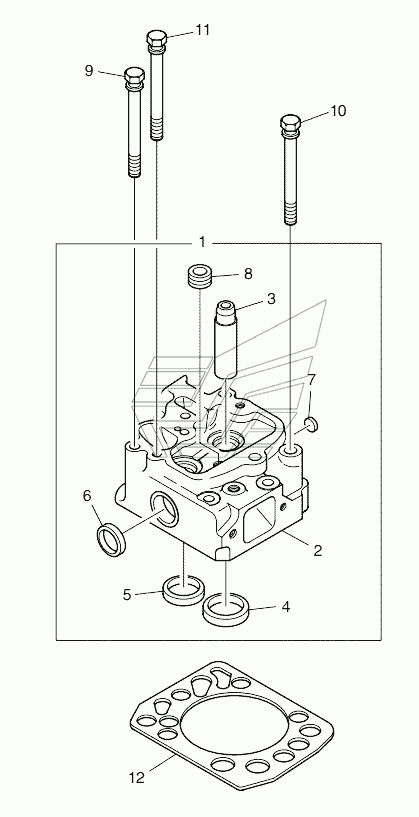 11
9
10
1
8
3
7
6
2
5
4
12