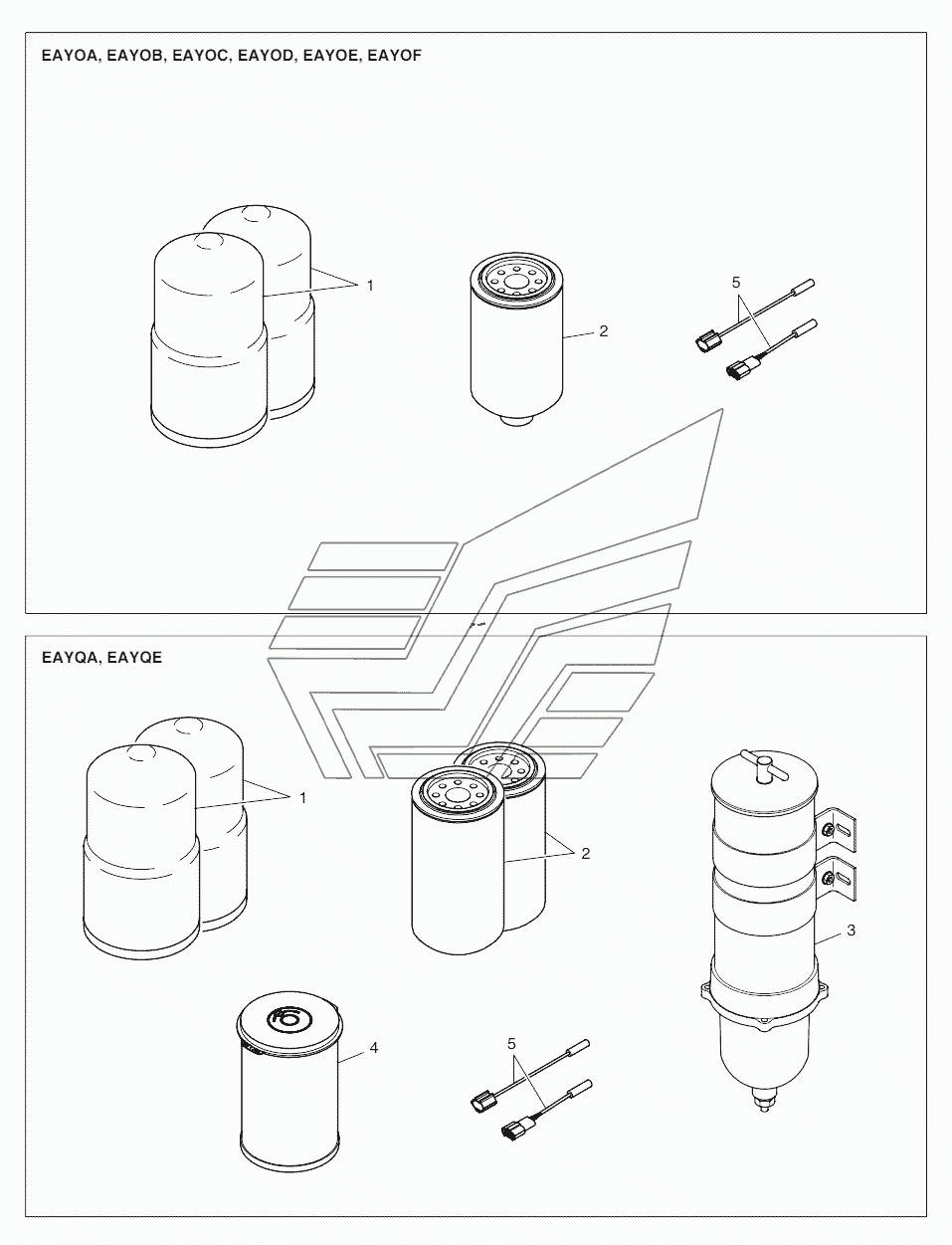 EAYOA, EAYOB, EAYOC, EAYOD, EAYOE, EAYOF

1

2

5

EAYQA, EAYQE

1

2

3

4

5