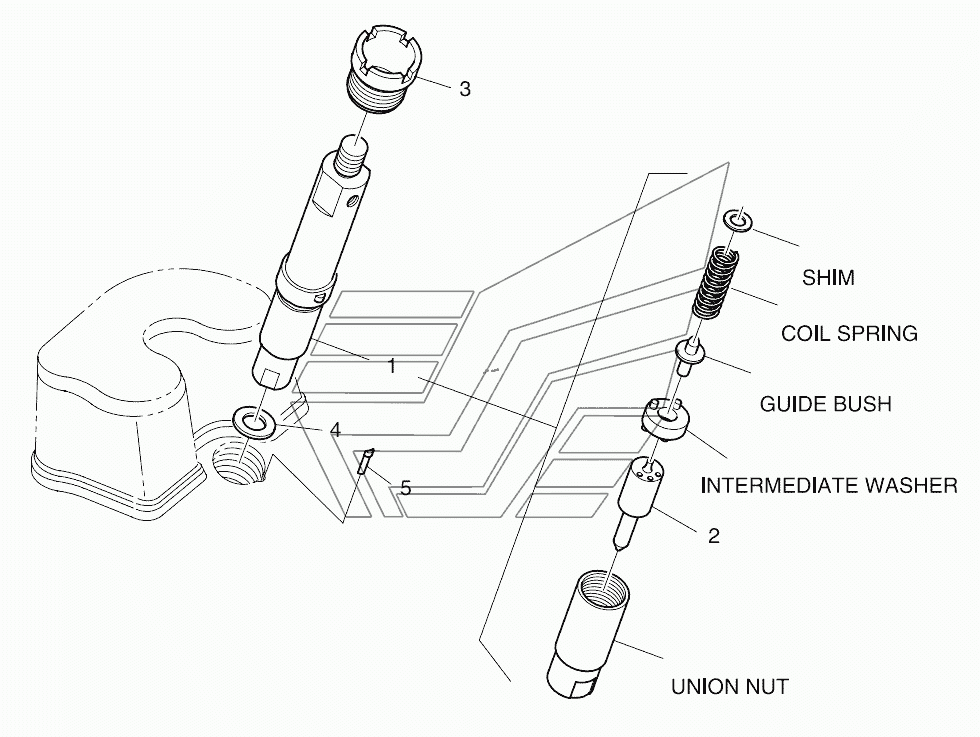 3
SHIM
COIL SPRING
1
GUIDE BUSH
4
INTERMEDIATE WASHER
5
2
UNION NUT