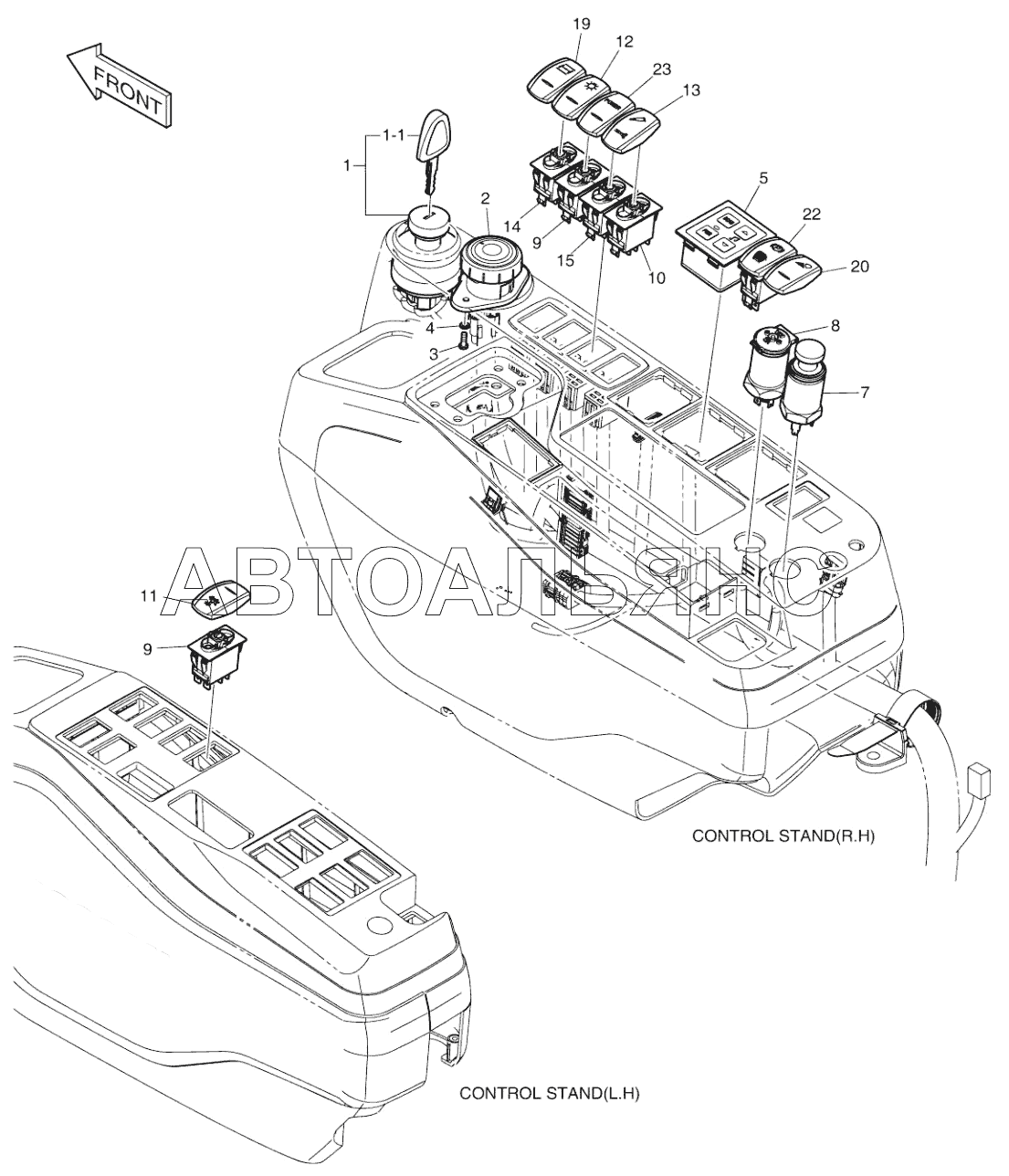 FRONT

19
12
23
13
1-1
1
2
14
9
15
10
5
22
20
4
3
8
7

АВТОАЛЬЯНС

11
9

CONTROL STAND(R.H)

CONTROL STAND(L.H)