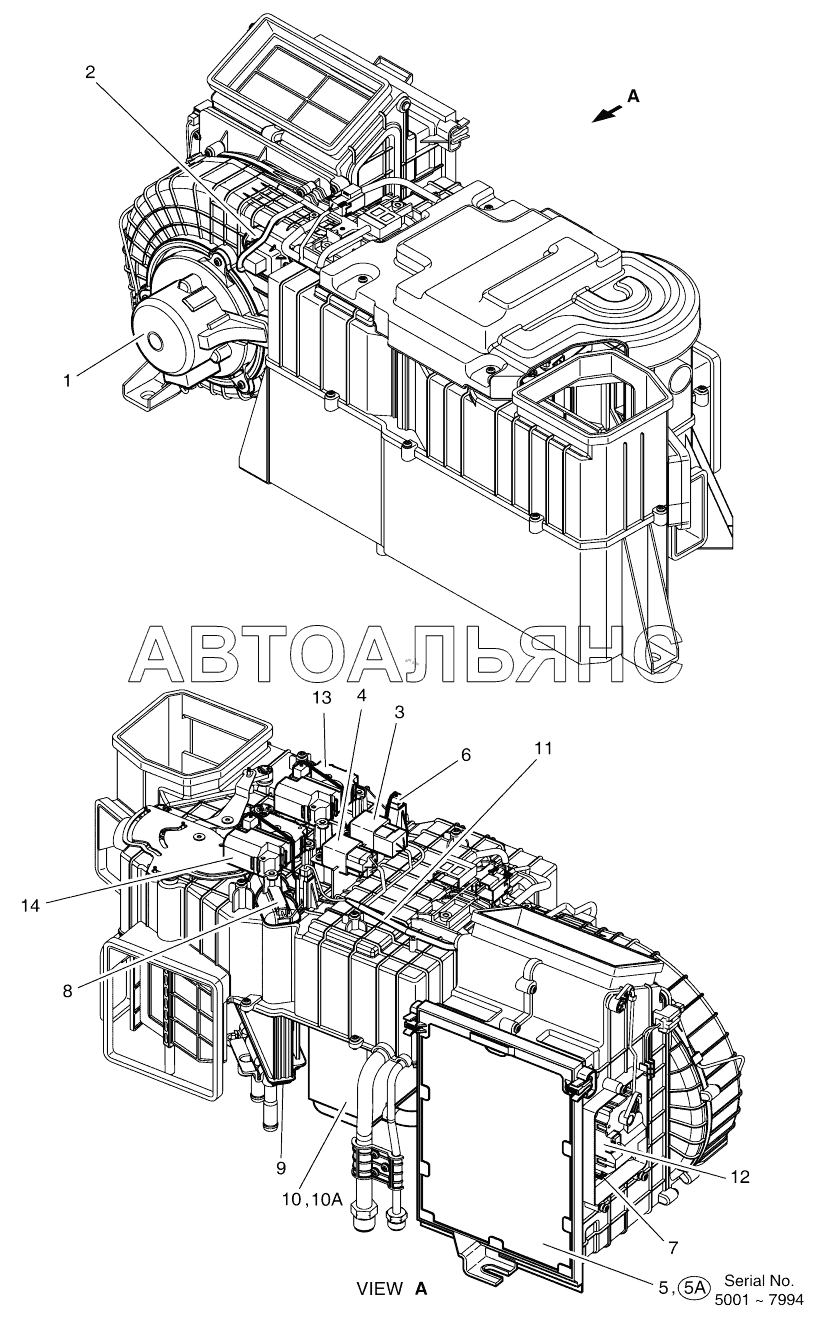 2
A
1
АВТОАЛЬЯНС
13
4
3
6
11
14
8
9
10, 10A
12
7
VIEW A
5, 5A Serial No. 5001 ~ 7994