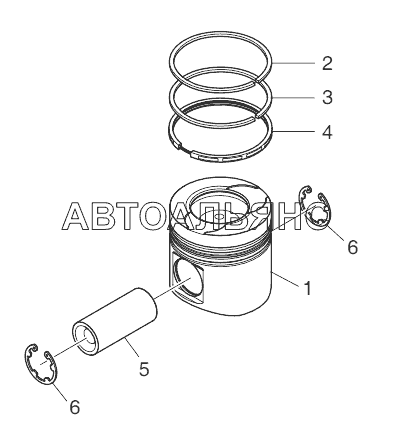 2
3
4
АВТОАЛЬЯНС
6
1
5
6