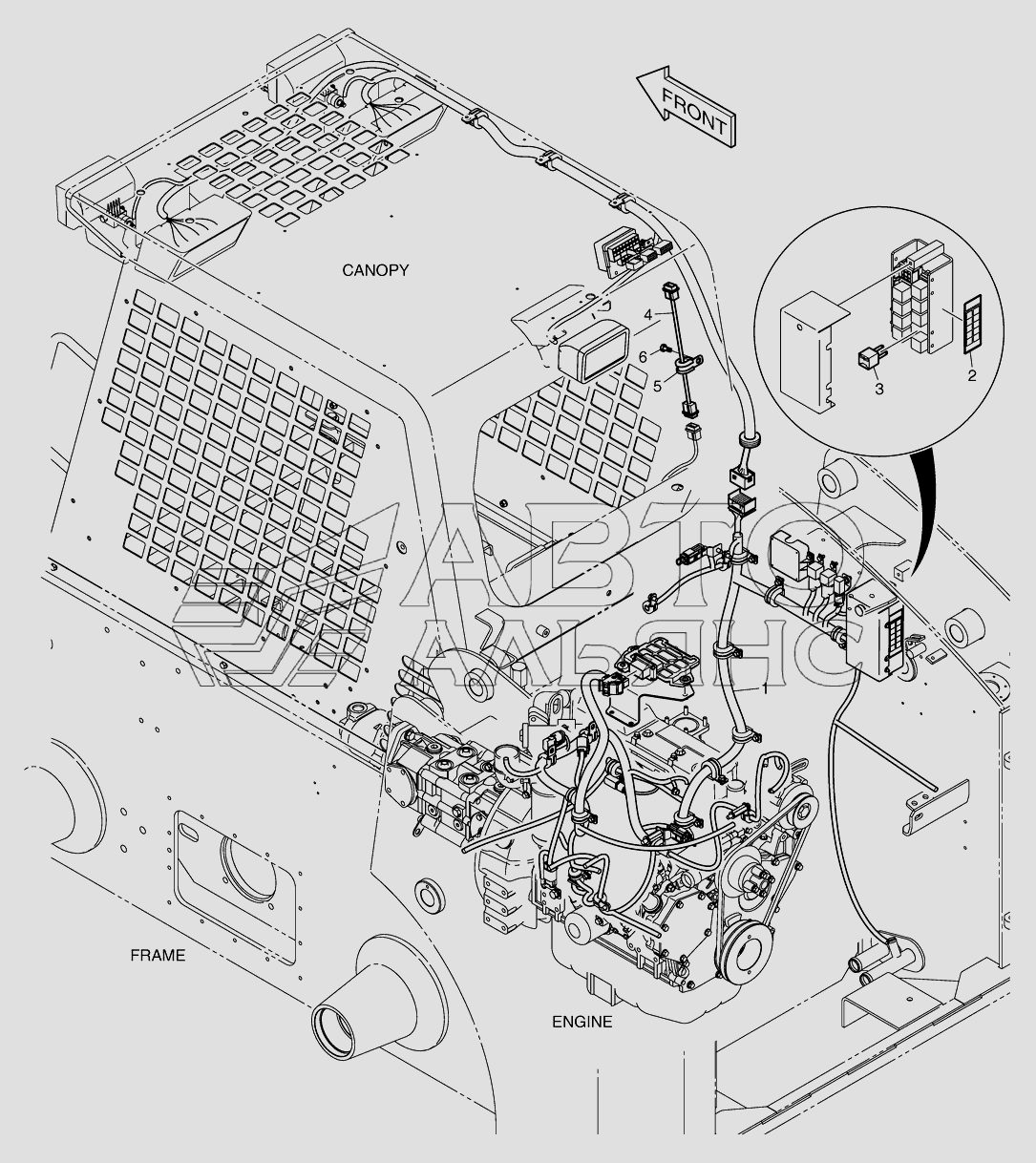 FRONT

CANOPY

4
6
5

3
2

АВТО АЛЬЯНС

1

FRAME

ENGINE